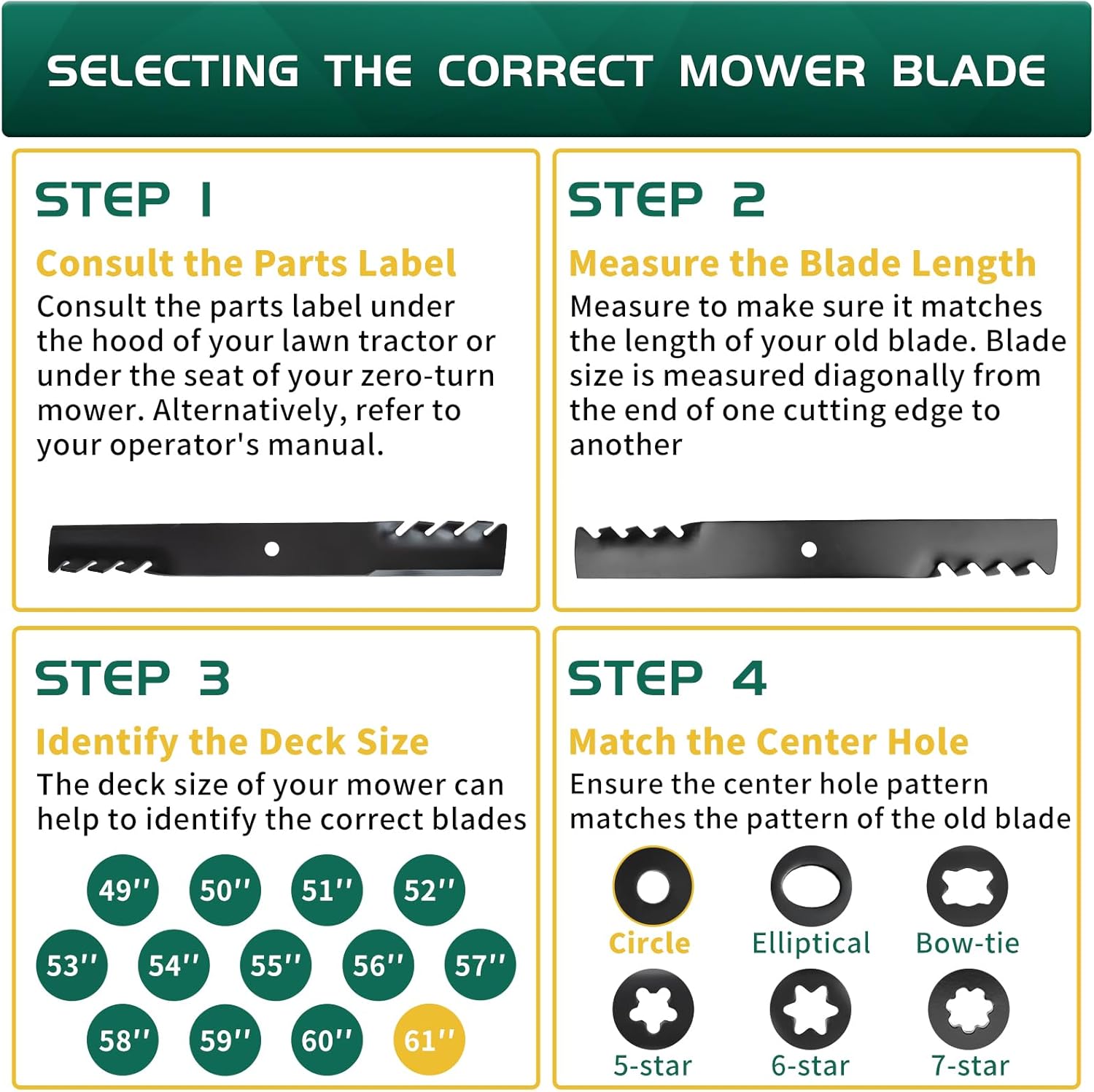 SELECTING THE CORRECT MOWER BLADE

STEP 1

Consult the Parts Label

Consult the parts label under the hood of your lawn tractor or under the seat of your zero-turn mower. Alternatively, refer to your operator's manual.

STEP 2

Measure the Blade Length

Measure to make sure it matches the length of your old blade. Blade size is measured diagonally from the end of one cutting edge to another

STEP 3

Identify the Deck Size

The deck size of your mower can help to identify the correct blades

49'' 50'' 51'' 52''
53'' 54'' 55'' 56'' 57''
58'' 59'' 60'' 61''

STEP 4

Match the Center Hole

Ensure the center hole pattern matches the pattern of the old blade

Circle Elliptical Bow-tie
5-star 6-star 7-star