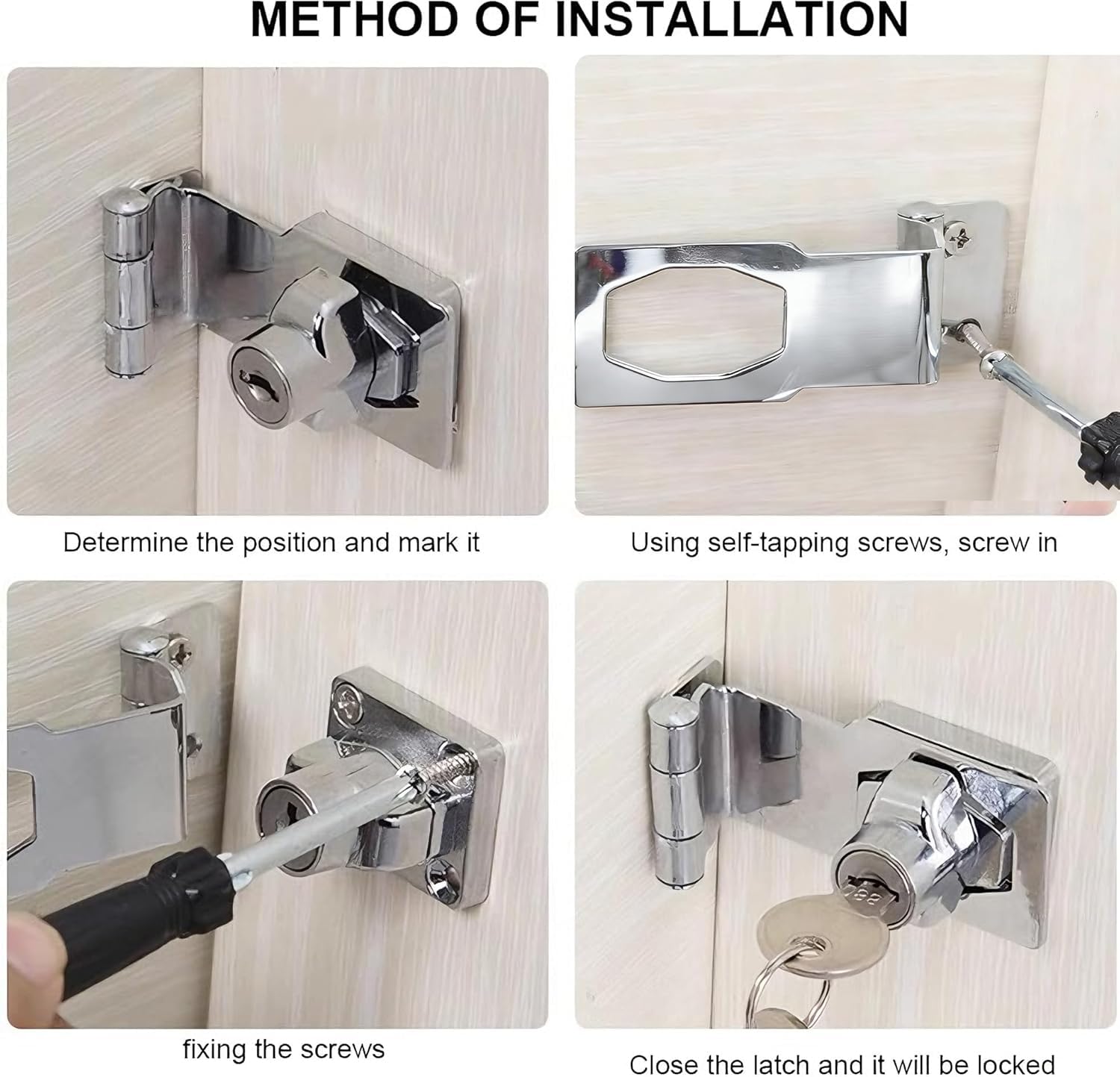 METHOD OF INSTALLATION

Determine the position and mark it

Using self-tapping screws, screw in

fixing the screws

Close the latch and it will be locked