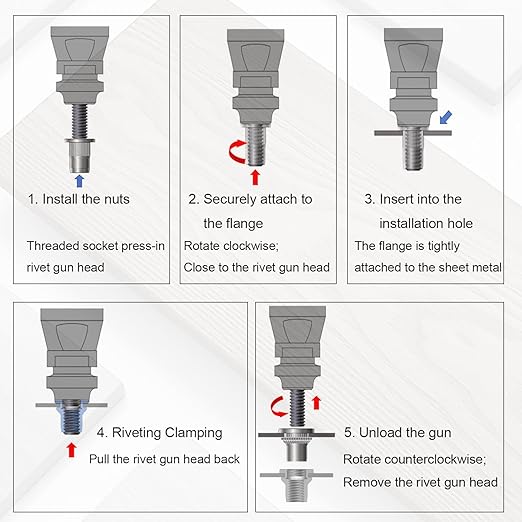 1. Install the nuts

Threaded socket press-in rivet gun head

2. Securely attach to the flange

Rotate clockwise;
Close to the rivet gun head

3. Insert into the installation hole

The flange is tightly attached to the sheet metal

4. Riveting Clamping

Pull the rivet gun head back

5. Unload the gun

Rotate counterclockwise;
Remove the rivet gun head