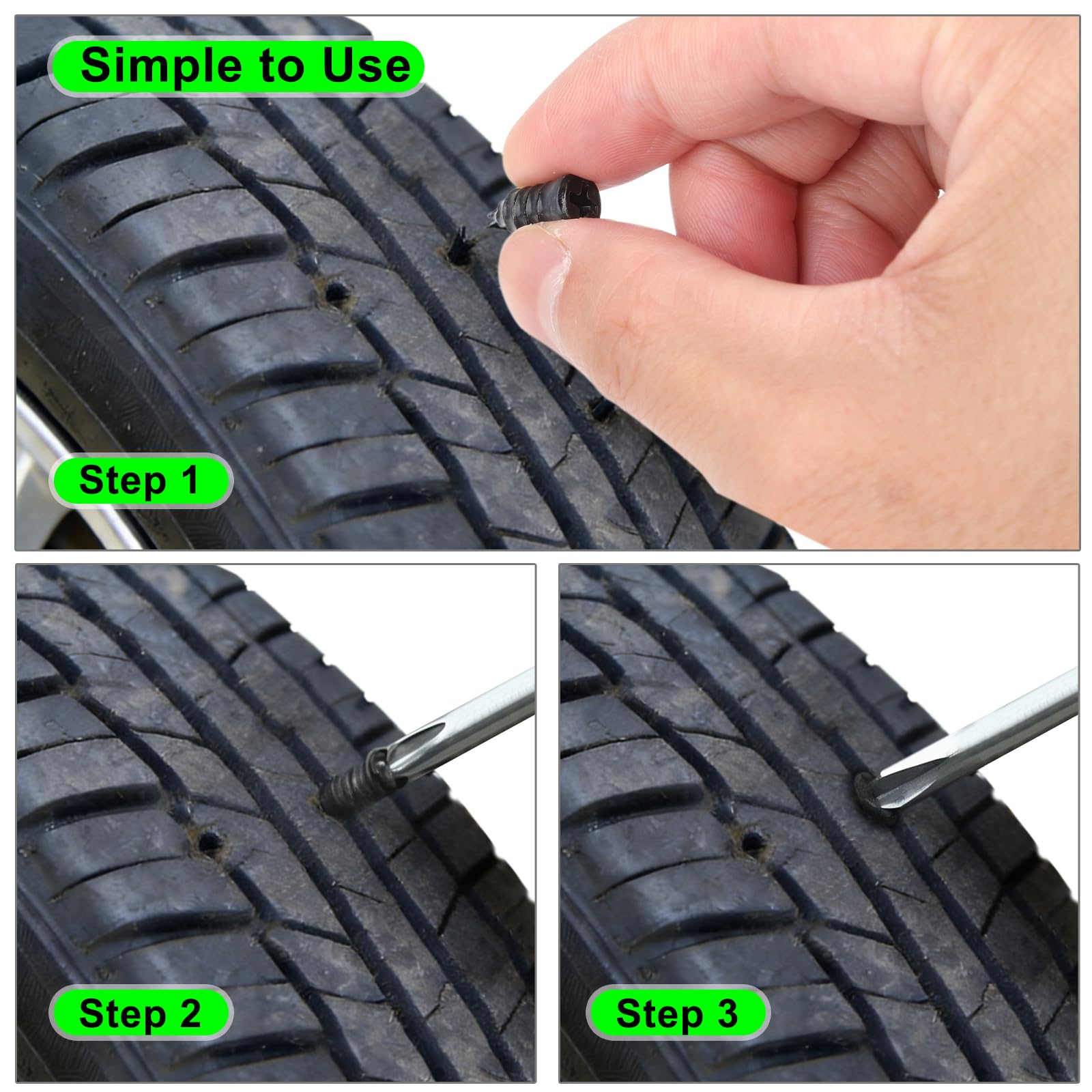 Simple to Use

Step 1

Step 2

Step 3