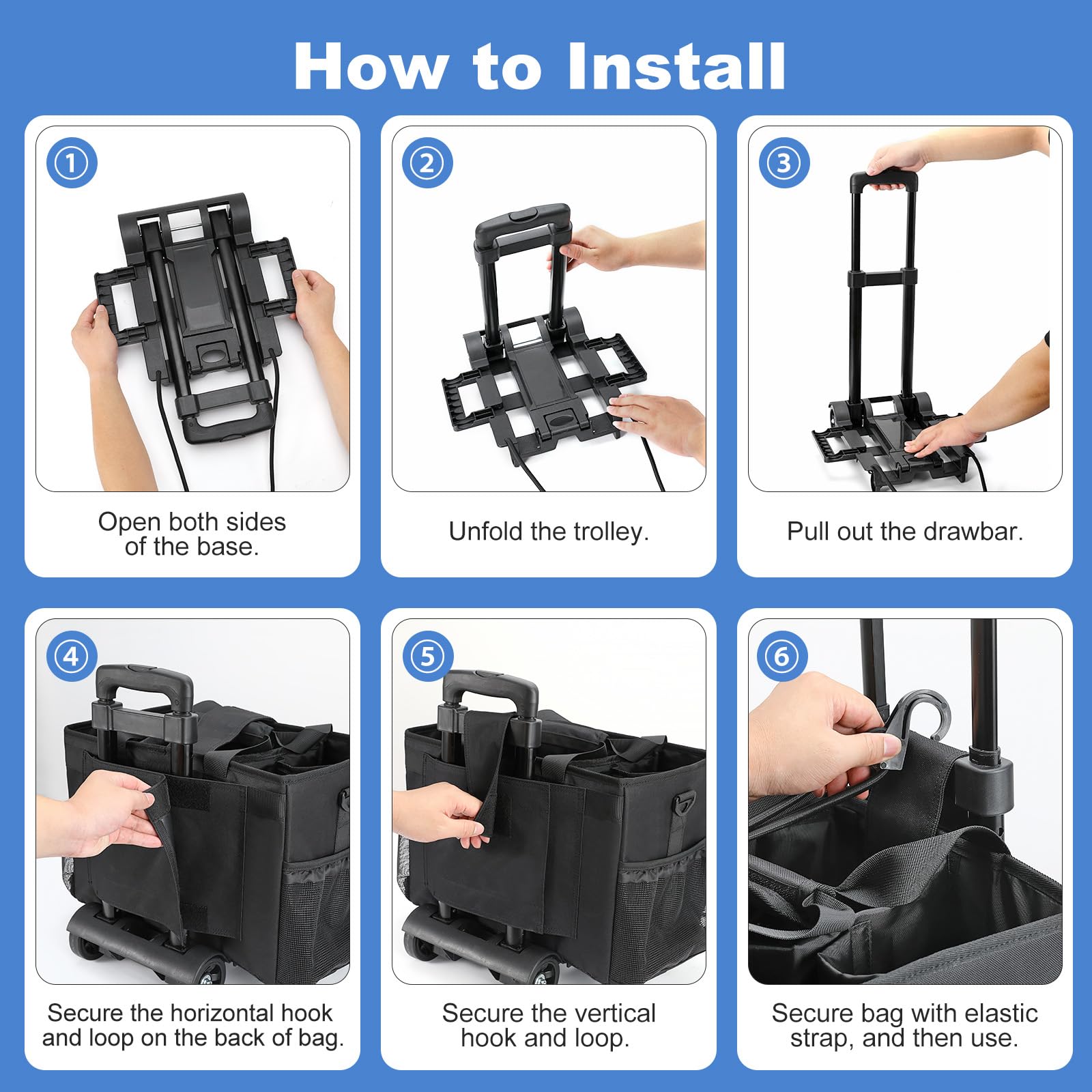 How to Install

①
Open both sides of the base.

②
Unfold the trolley.

③
Pull out the drawbar.

④
Secure the horizontal hook and loop on the back of bag.

⑤
Secure the vertical hook and loop.

⑥
Secure bag with elastic strap, and then use.