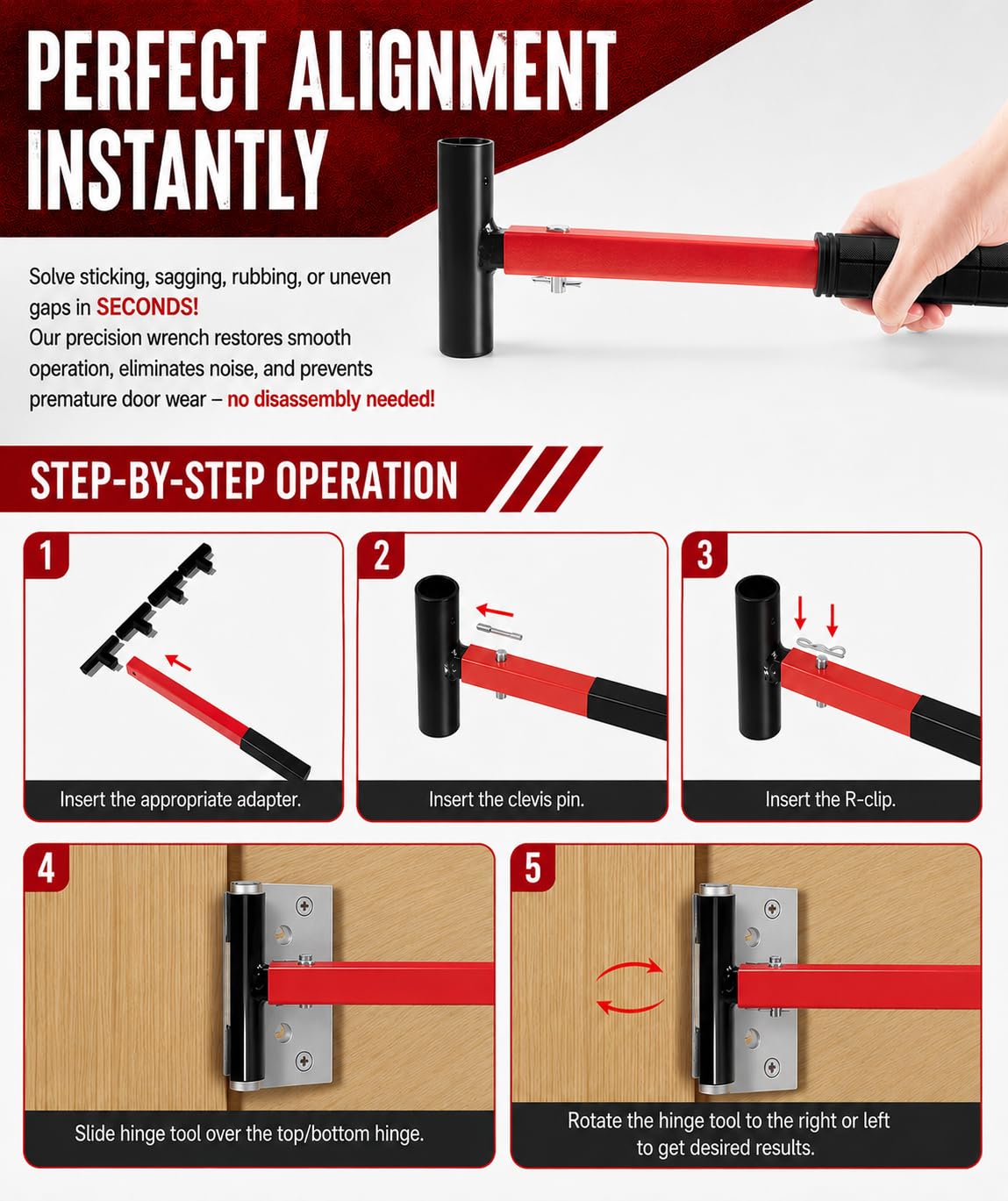 PERFECT ALIGNMENT INSTANTLY

Solve sticking, sagging, rubbing, or uneven gaps in SECONDS!
Our precision wrench restores smooth operation, eliminates noise, and prevents premature door wear – no disassembly needed!

STEP-BY-STEP OPERATION

1
Insert the appropriate adapter.

2
Insert the clevis pin.

3
Insert the R-clip.

4
Slide hinge tool over the top/bottom hinge.

5
Rotate the hinge tool to the right or left to get desired results.