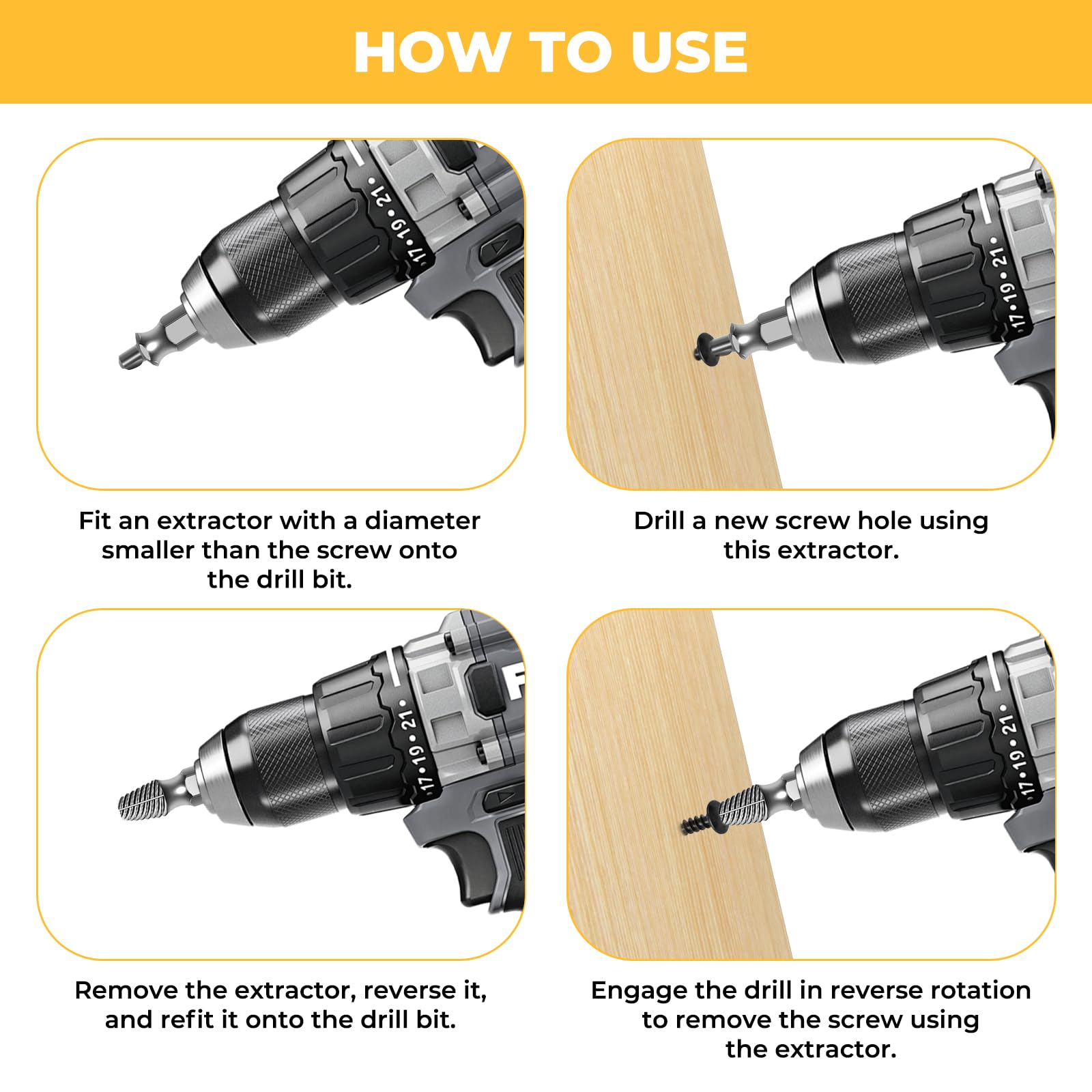 HOW TO USE

17•19•21•

Fit an extractor with a diameter smaller than the screw onto the drill bit.

17•19•21•

Drill a new screw hole using this extractor.

17•19•21•

Remove the extractor, reverse it, and refit it onto the drill bit.

17•19•21•

Engage the drill in reverse rotation to remove the screw using the extractor.