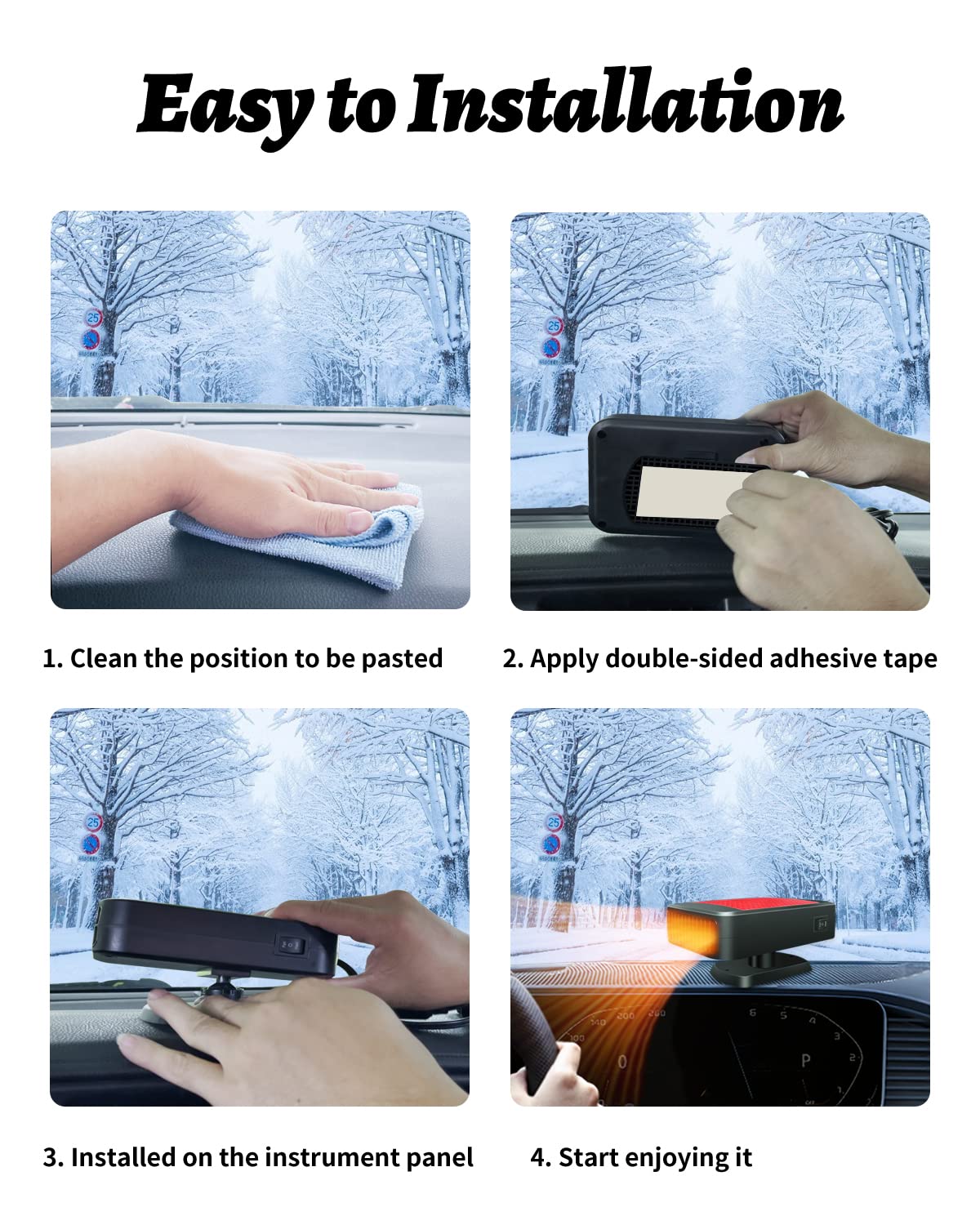 Easy to Installation

1. Clean the position to be pasted

2. Apply double-sided adhesive tape

3. Installed on the instrument panel

4. Start enjoying it