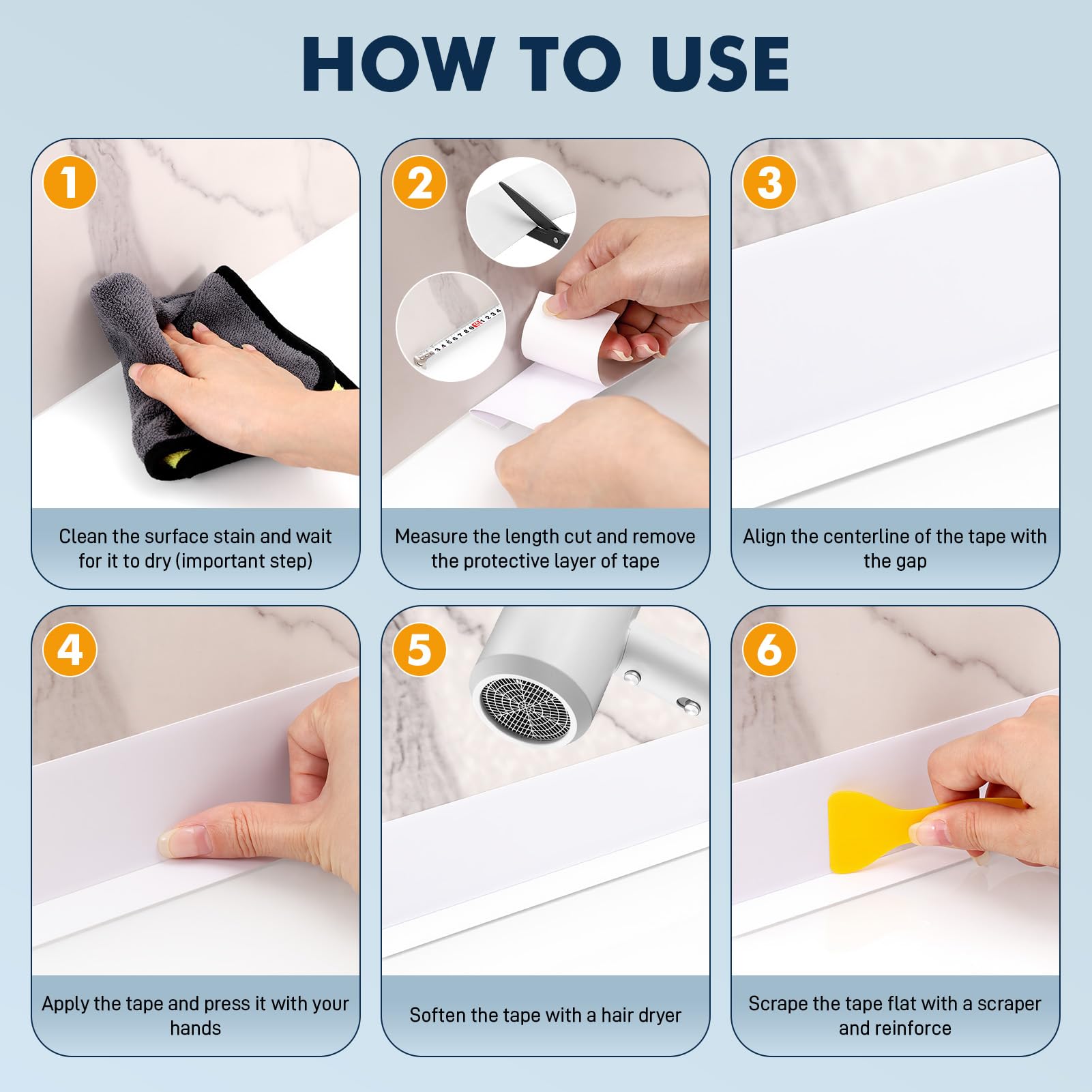 HOW TO USE

1

Clean the surface stain and wait for it to dry (important step)

2

Measure the length cut and remove the protective layer of tape

3

Align the centerline of the tape with the gap

4

Apply the tape and press it with your hands

5

Soften the tape with a hair dryer

6

Scrape the tape flat with a scraper and reinforce