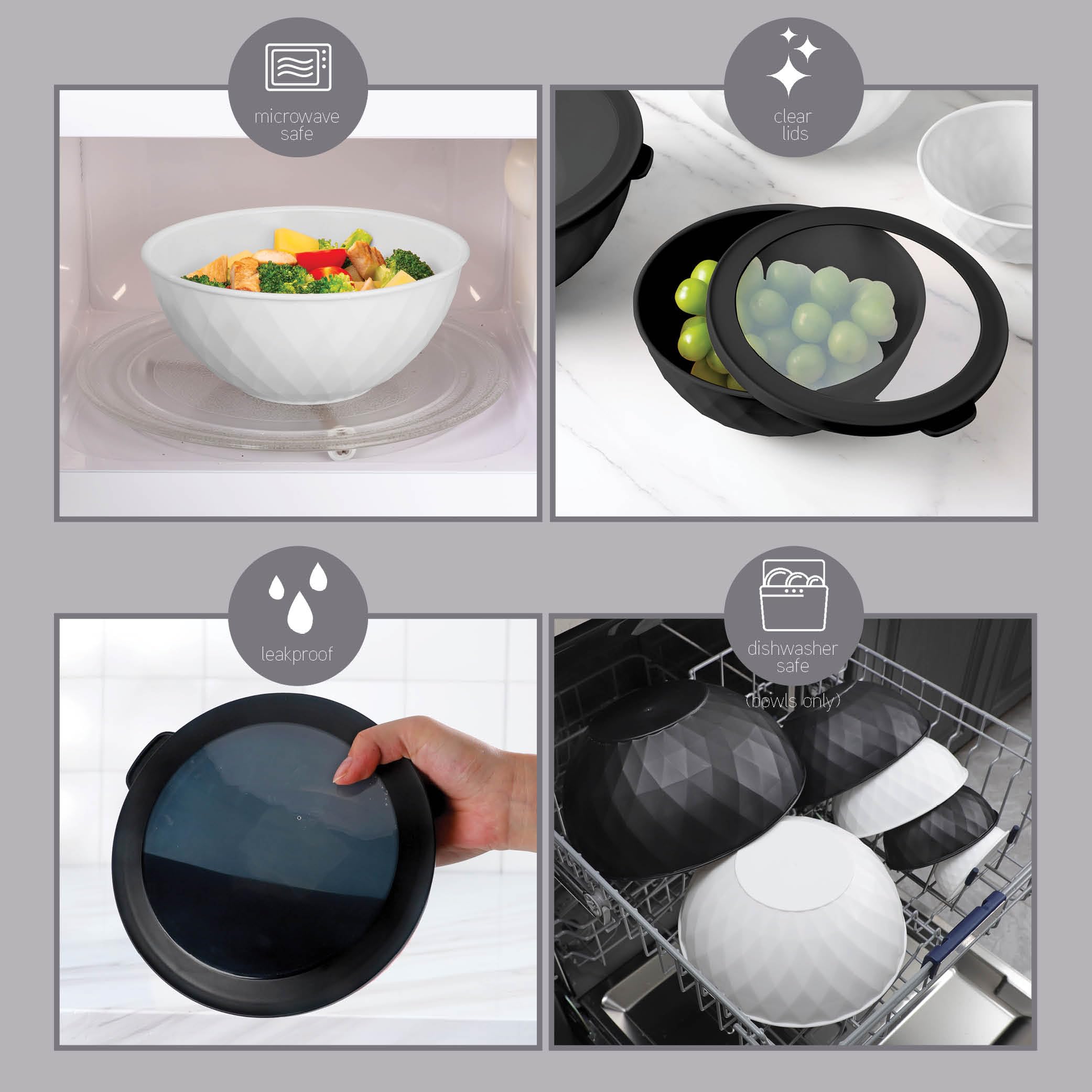 microwave safe

clear lids

leakproof

dishwasher safe
(bowls only)