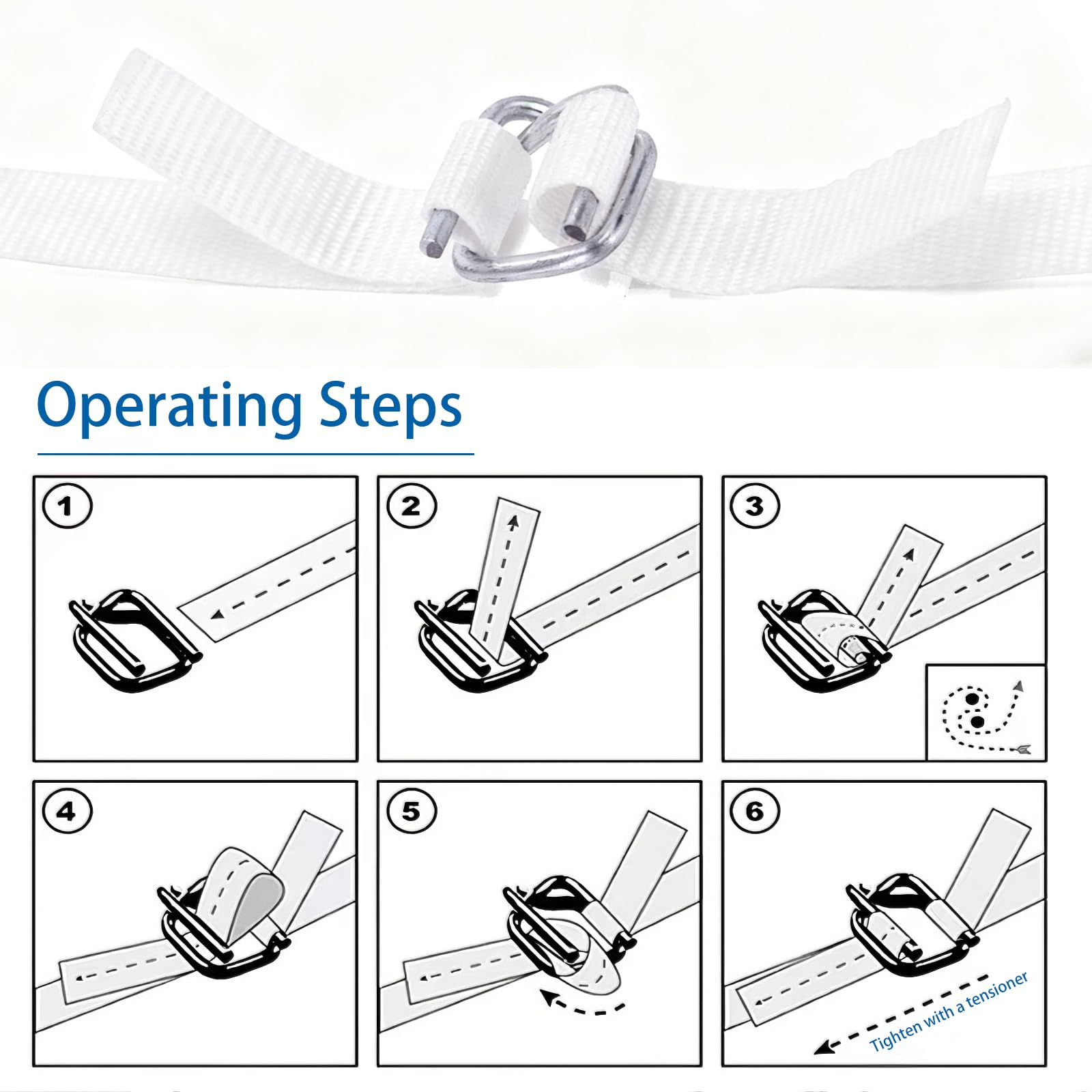 Operating Steps

1

2

3

4

5

6

Tighten with a tensioner