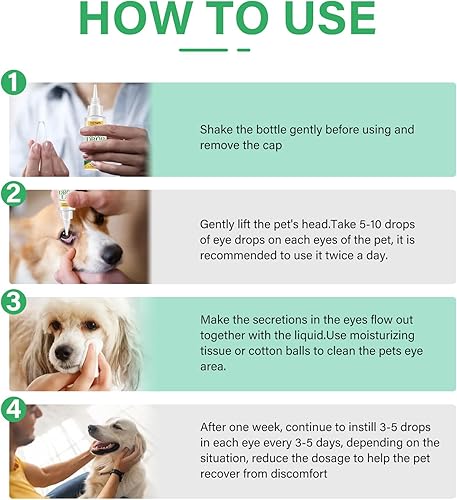 HOW TO USE

1

Shake the bottle gently before using and remove the cap

2

Gently lift the pet's head.Take 5-10 drops of eye drops on each eyes of the pet, it is recommended to use it twice a day.

3

Make the secretions in the eyes flow out together with the liquid.Use moisturizing tissue or cotton balls to clean the pets eye area.

4

After one week, continue to instill 3-5 drops in each eye every 3-5 days, depending on the situation, reduce the dosage to help the pet recover from discomfort