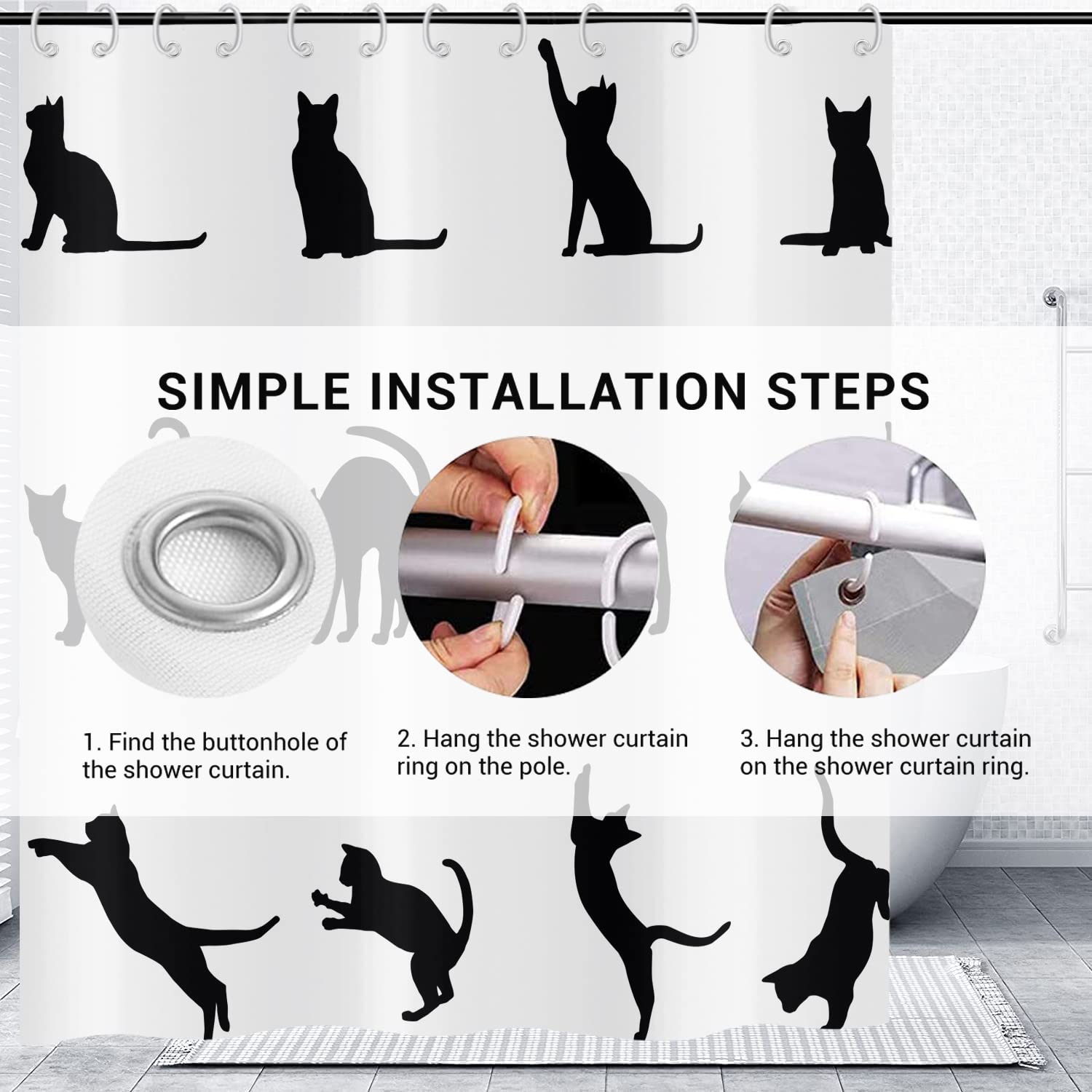 SIMPLE INSTALLATION STEPS

1. Find the buttonhole of the shower curtain.

2. Hang the shower curtain ring on the pole.

3. Hang the shower curtain on the shower curtain ring.