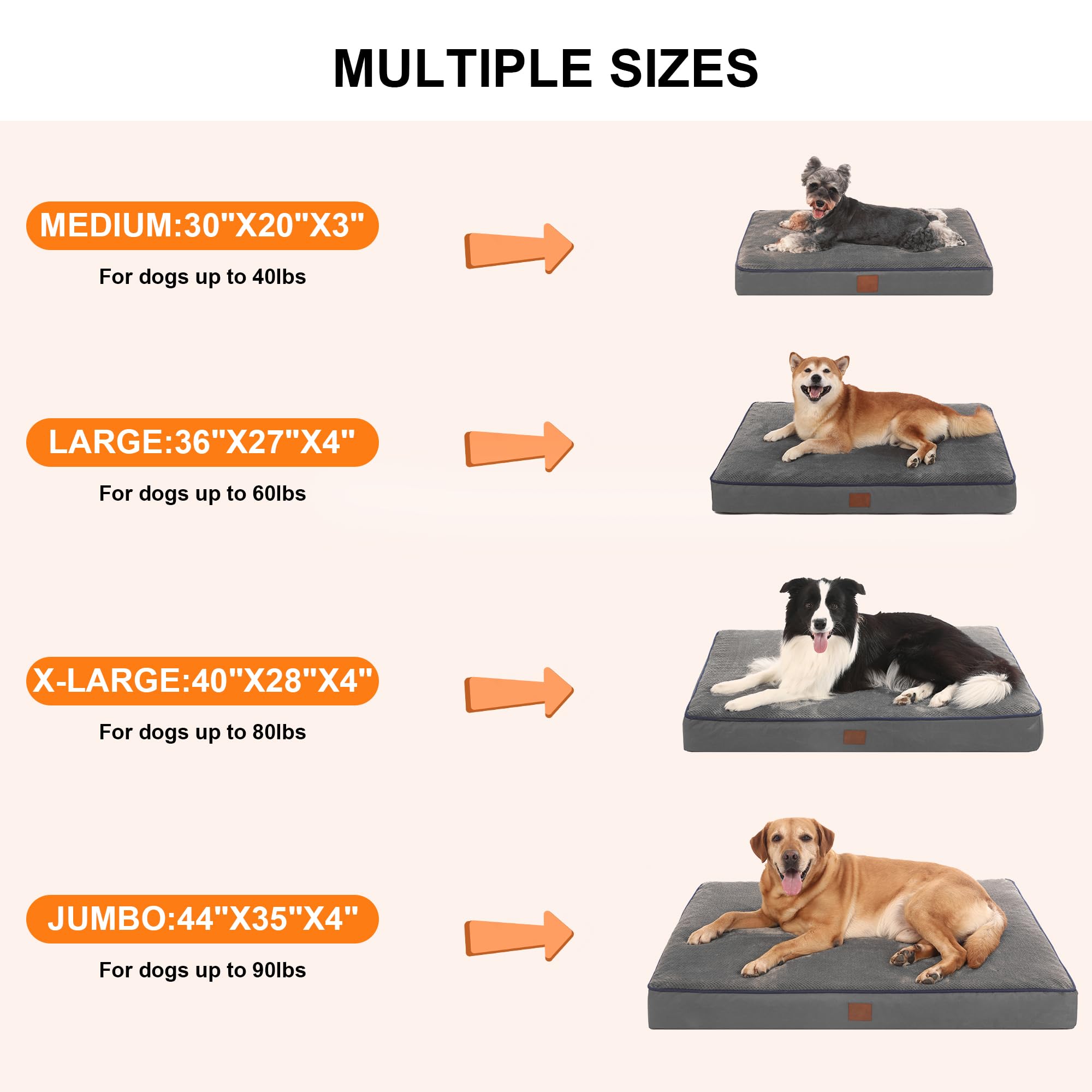 MULTIPLE SIZES

MEDIUM:30"X20"X3"

For dogs up to 40lbs

LARGE:36"X27"X4"

For dogs up to 60lbs

X-LARGE:40"X28"X4"

For dogs up to 80lbs

JUMBO:44"X35"X4"

For dogs up to 90lbs