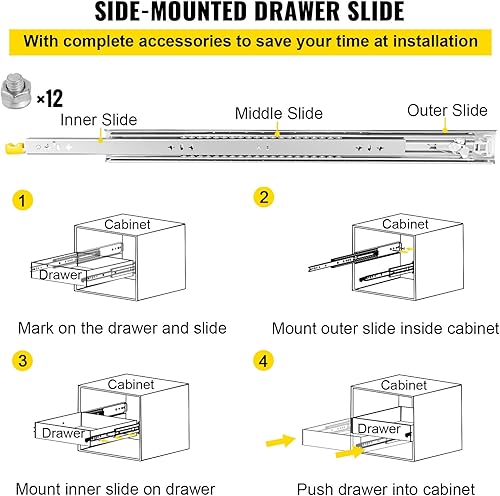 SIDE-MOUNTED DRAWER SLIDE

With complete accessories to save your time at installation

×12

Inner Slide

Middle Slide

Outer Slide

1

Cabinet

Drawer

Mark on the drawer and slide

2

Cabinet

Mount outer slide inside cabinet

3

Cabinet

Drawer

Mount inner slide on drawer

4

Cabinet

Drawer

Push drawer into cabinet