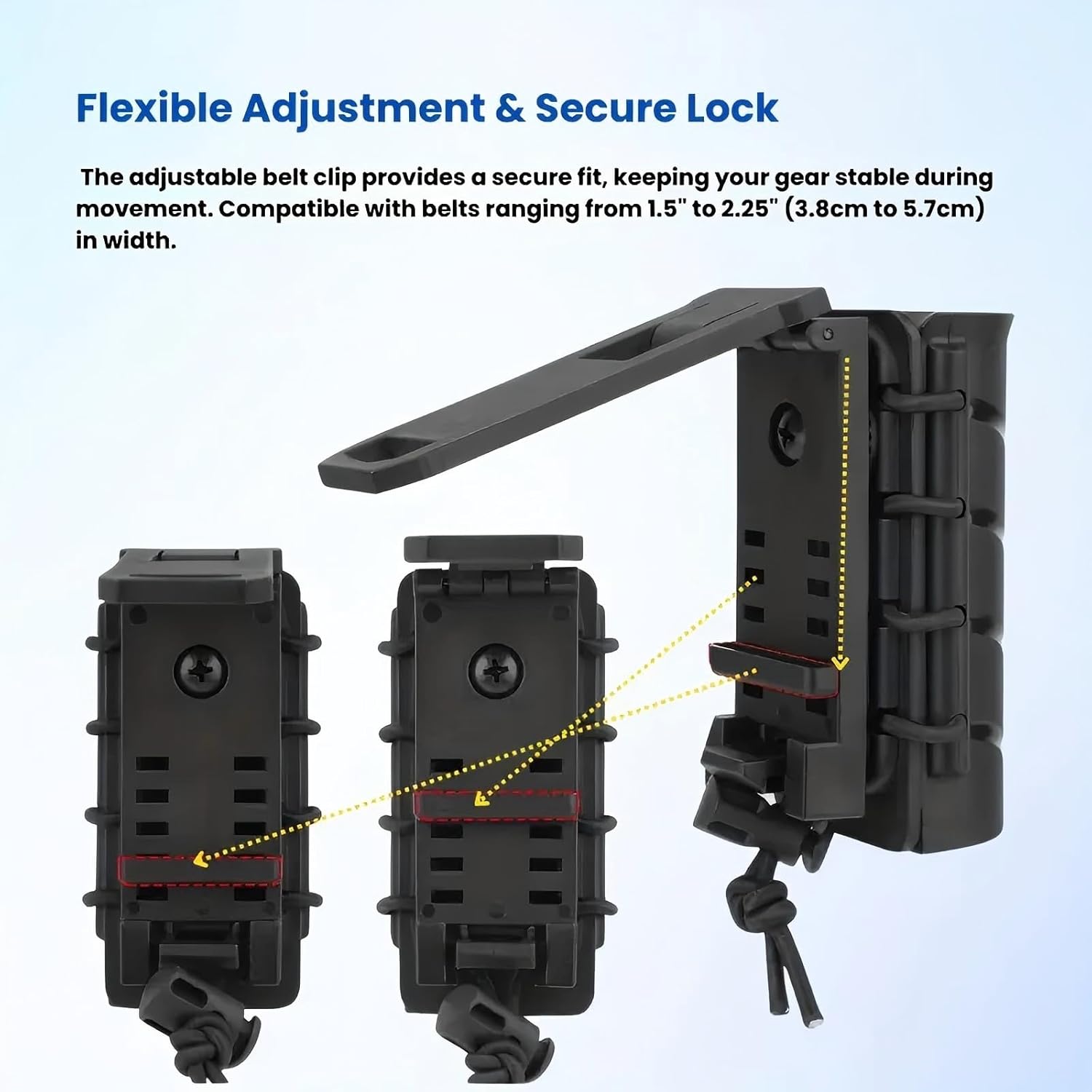 Flexible Adjustment & Secure Lock

The adjustable belt clip provides a secure fit, keeping your gear stable during movement. Compatible with belts ranging from 1.5" to 2.25" (3.8cm to 5.7cm) in width.