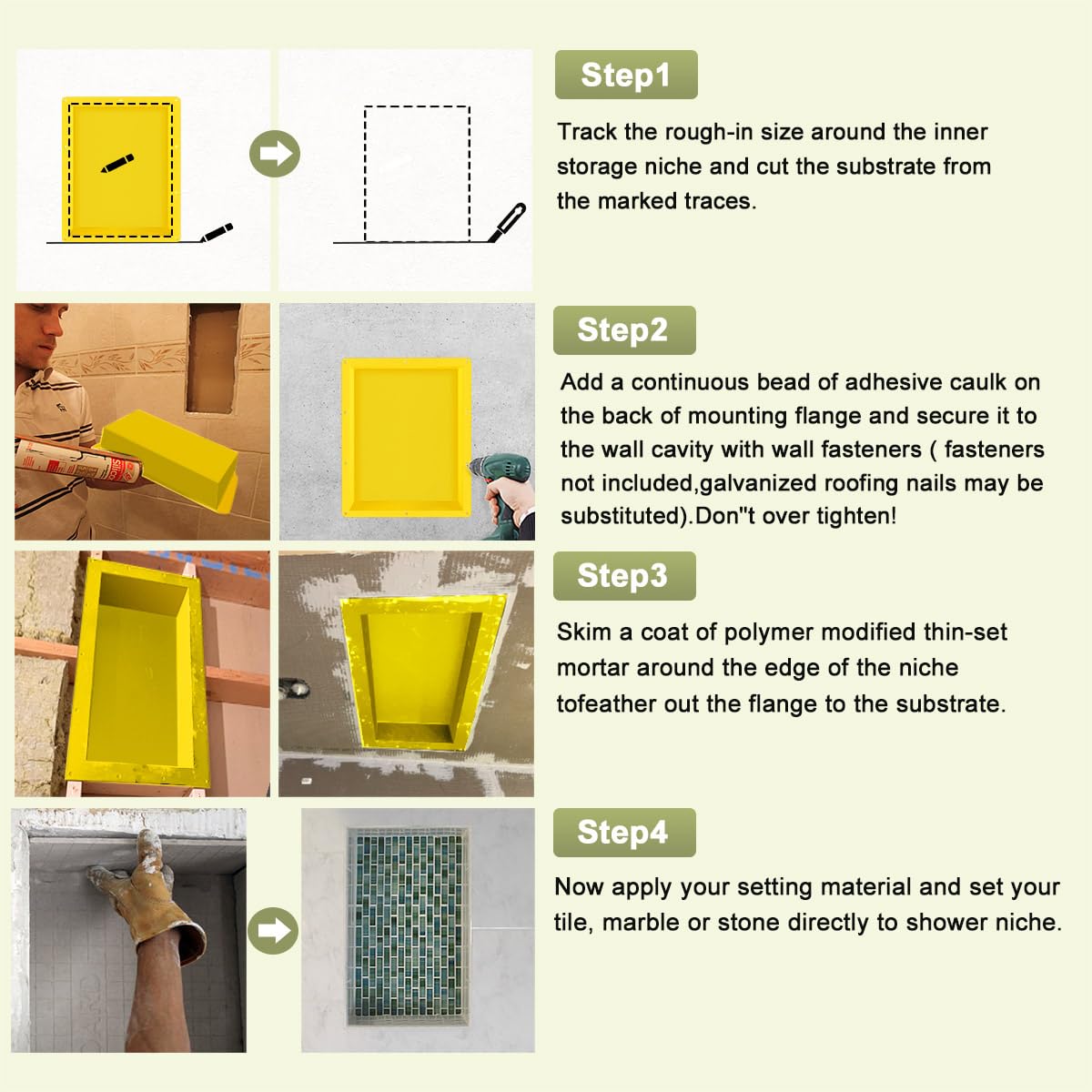 Step1

Track the rough-in size around the inner storage niche and cut the substrate from the marked traces.

Step2

Add a continuous bead of adhesive caulk on the back of mounting flange and secure it to the wall cavity with wall fasteners ( fasteners not included,galvanized roofing nails may be substituted).Don"t over tighten!

Step3

Skim a coat of polymer modified thin-set mortar around the edge of the niche tofeather out the flange to the substrate.

Step4

Now apply your setting material and set your tile, marble or stone directly to shower niche.