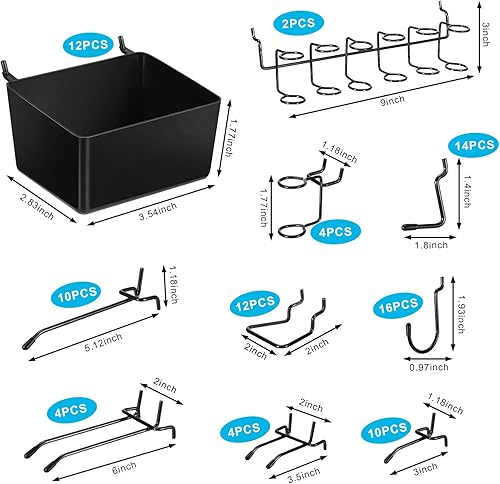 12PCS
1.77inch
2.83inch
3.54inch

2PCS
3inch
9inch

1.18inch
1.77inch
4PCS

14PCS
1.4inch
1.8inch

10PCS
1.18inch
5.12inch

12PCS
2inch
2inch

16PCS
1.93inch
0.97inch

4PCS
2inch
6inch

4PCS
2inch
3.5inch

10PCS
1.18inch
3inch