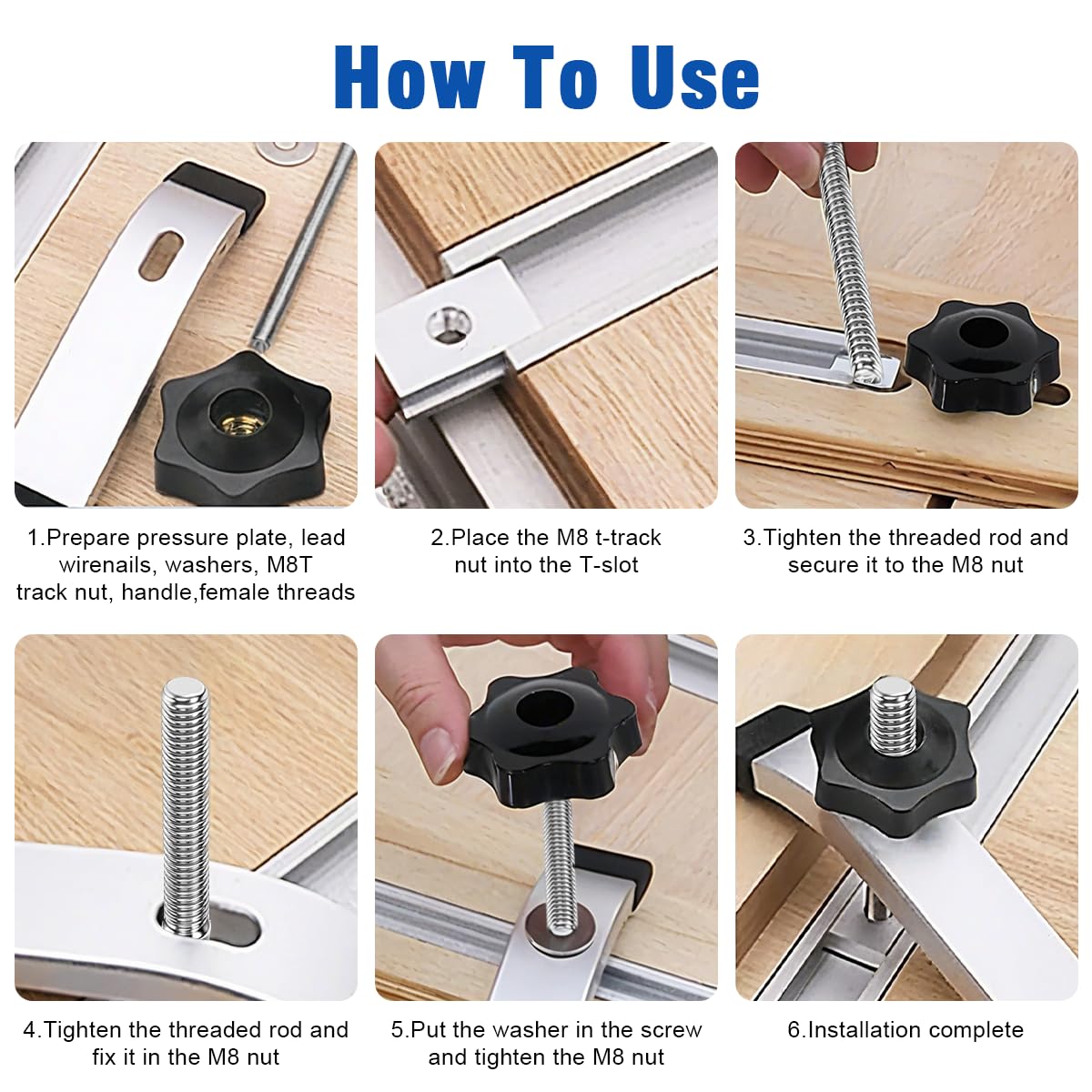 How To Use

1.Prepare pressure plate, lead wirenails, washers, M8T track nut, handle,female threads

2.Place the M8 t-track nut into the T-slot

3.Tighten the threaded rod and secure it to the M8 nut

4.Tighten the threaded rod and fix it in the M8 nut

5.Put the washer in the screw and tighten the M8 nut

6.Installation complete