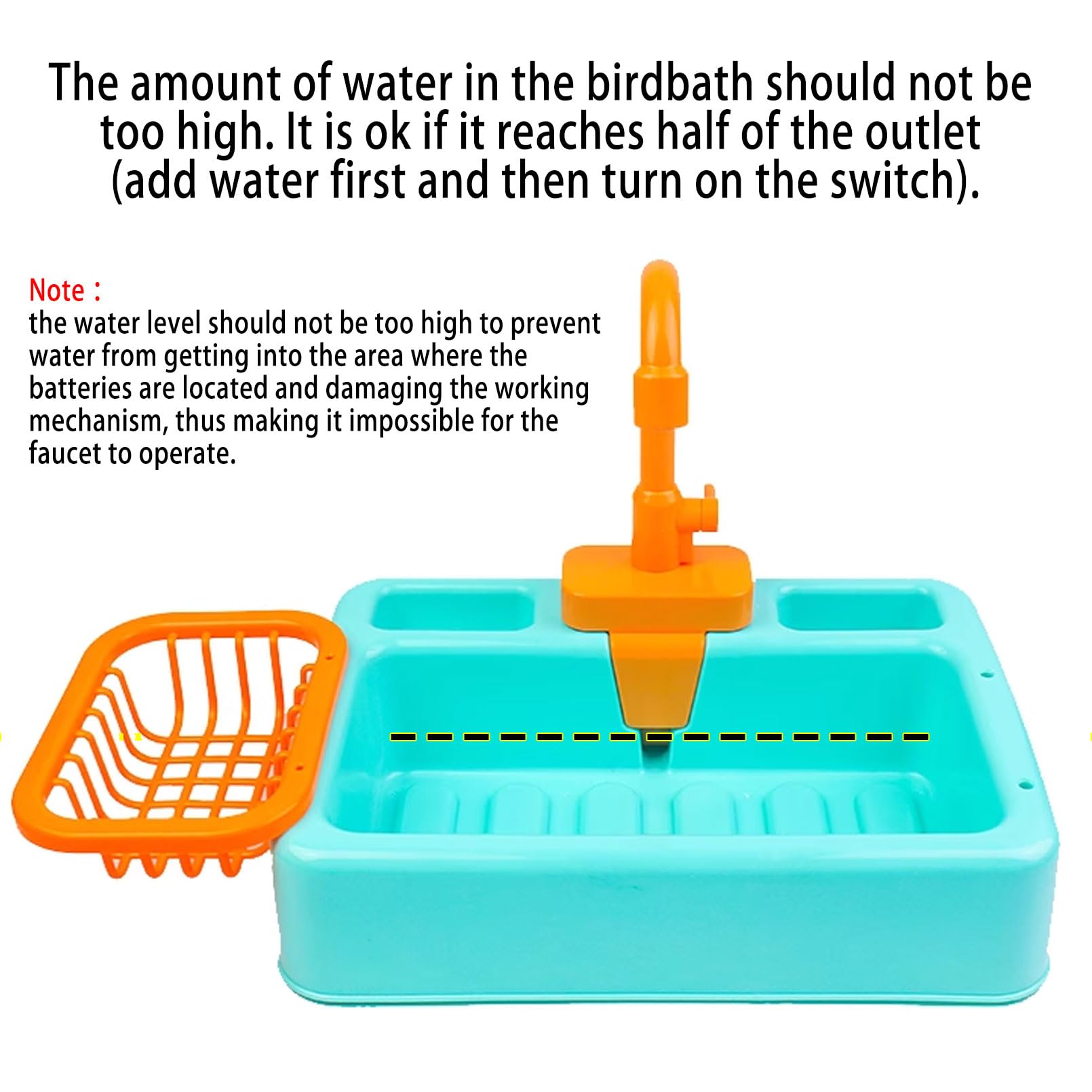 The amount of water in the birdbath should not be too high. It is ok if it reaches half of the outlet (add water first and then turn on the switch).

Note：
the water level should not be too high to prevent water from getting into the area where the batteries are located and damaging the working mechanism, thus making it impossible for the faucet to operate.