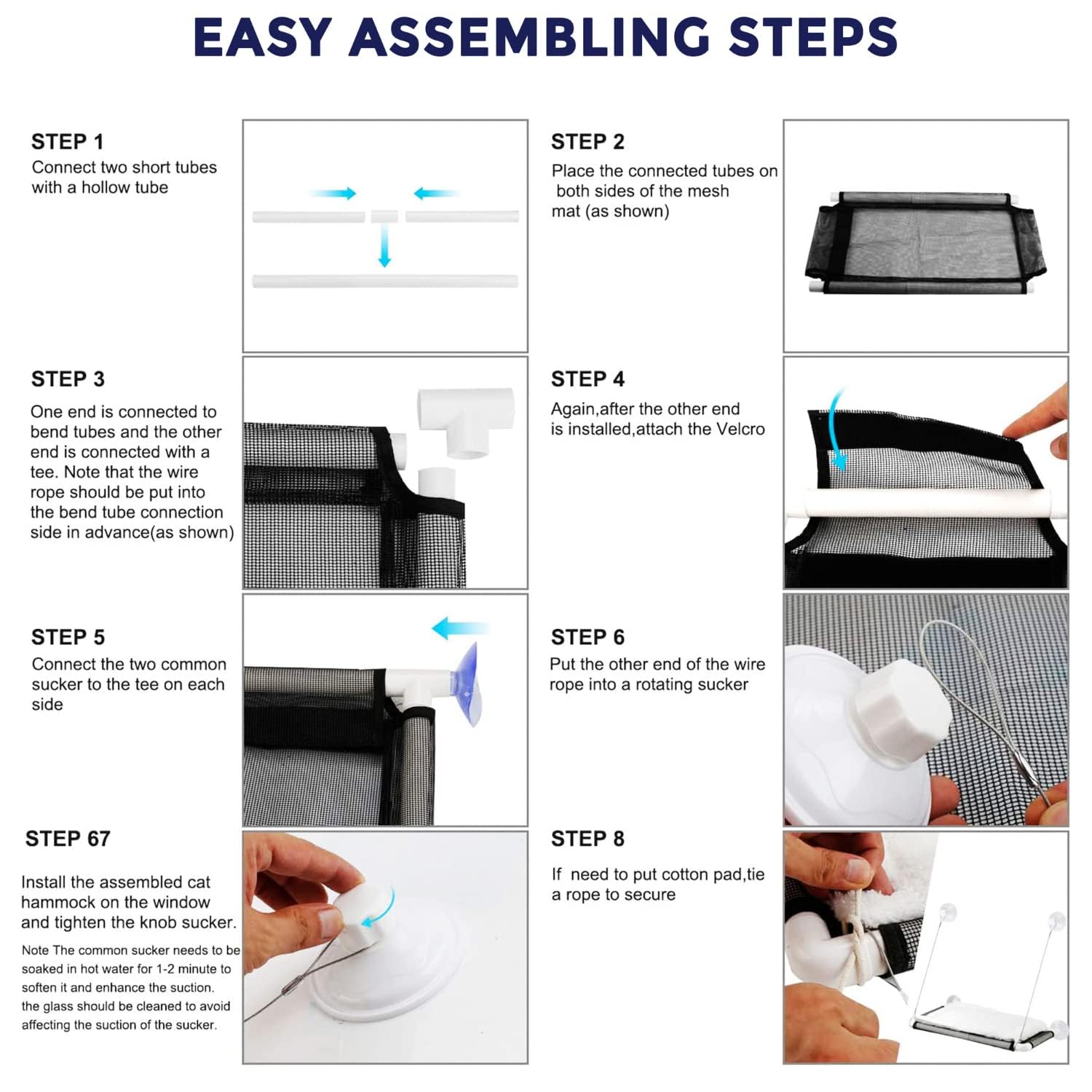 EASY ASSEMBLING STEPS

STEP 1
Connect two short tubes with a hollow tube

STEP 2
Place the connected tubes on both sides of the mesh mat (as shown)

STEP 3
One end is connected to bend tubes and the other end is connected with a tee. Note that the wire rope should be put into the bend tube connection side in advance(as shown)

STEP 4
Again,after the other end is installed,attach the Velcro

STEP 5
Connect the two common sucker to the tee on each side

STEP 6
Put the other end of the wire rope into a rotating sucker

STEP 67
Install the assembled cat hammock on the window and tighten the knob sucker.

Note The common sucker needs to be soaked in hot water for 1-2 minute to soften it and enhance the suction. the glass should be cleaned to avoid affecting the suction of the sucker.

STEP 8
If need to put cotton pad,tie a rope to secure