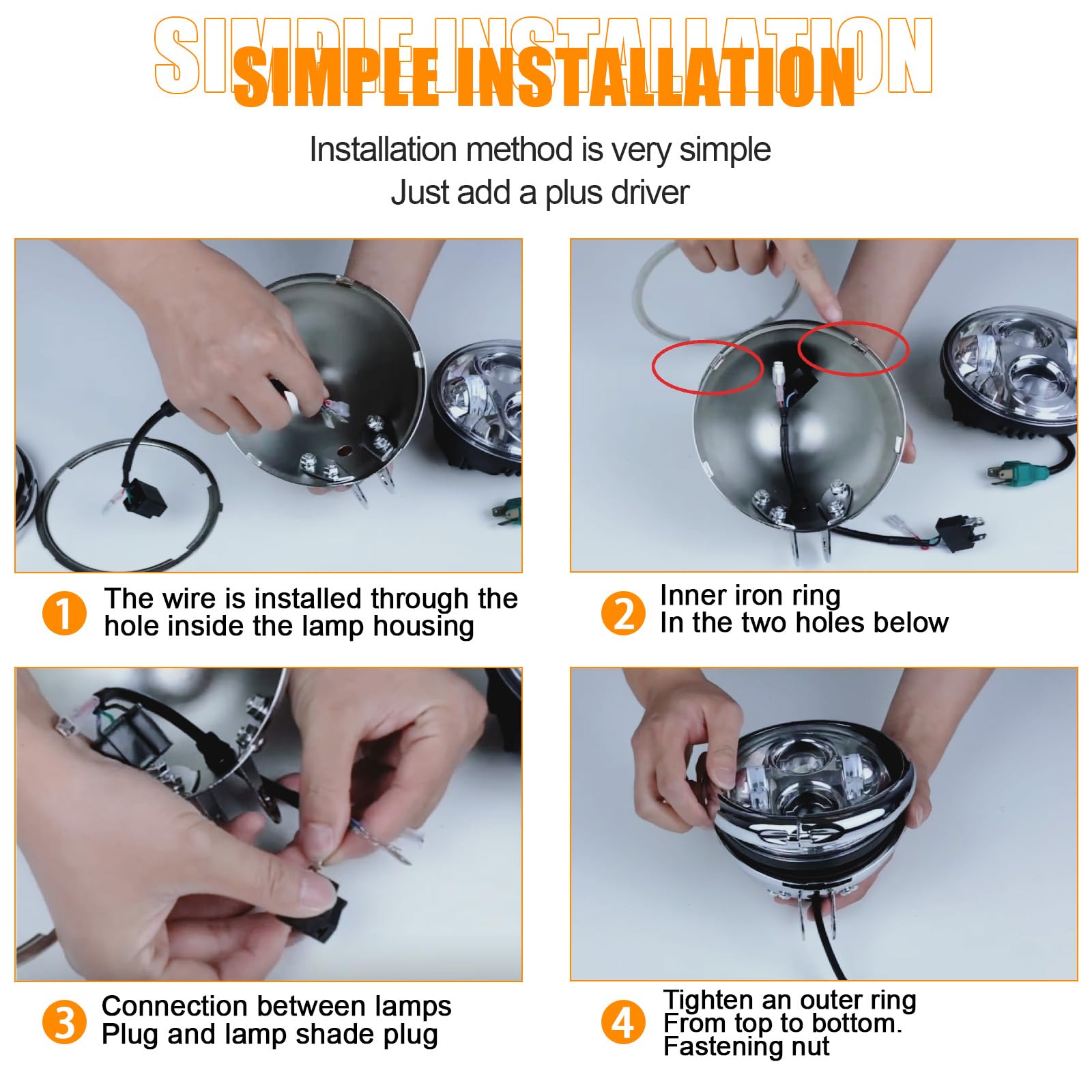 SIMPLE INSTALLATION

SIMPLE INSTALLATION

Installation method is very simple
Just add a plus driver

1 The wire is installed through the hole inside the lamp housing

2 Inner iron ring
In the two holes below

3 Connection between lamps
Plug and lamp shade plug

4 Tighten an outer ring
From top to bottom.
Fastening nut