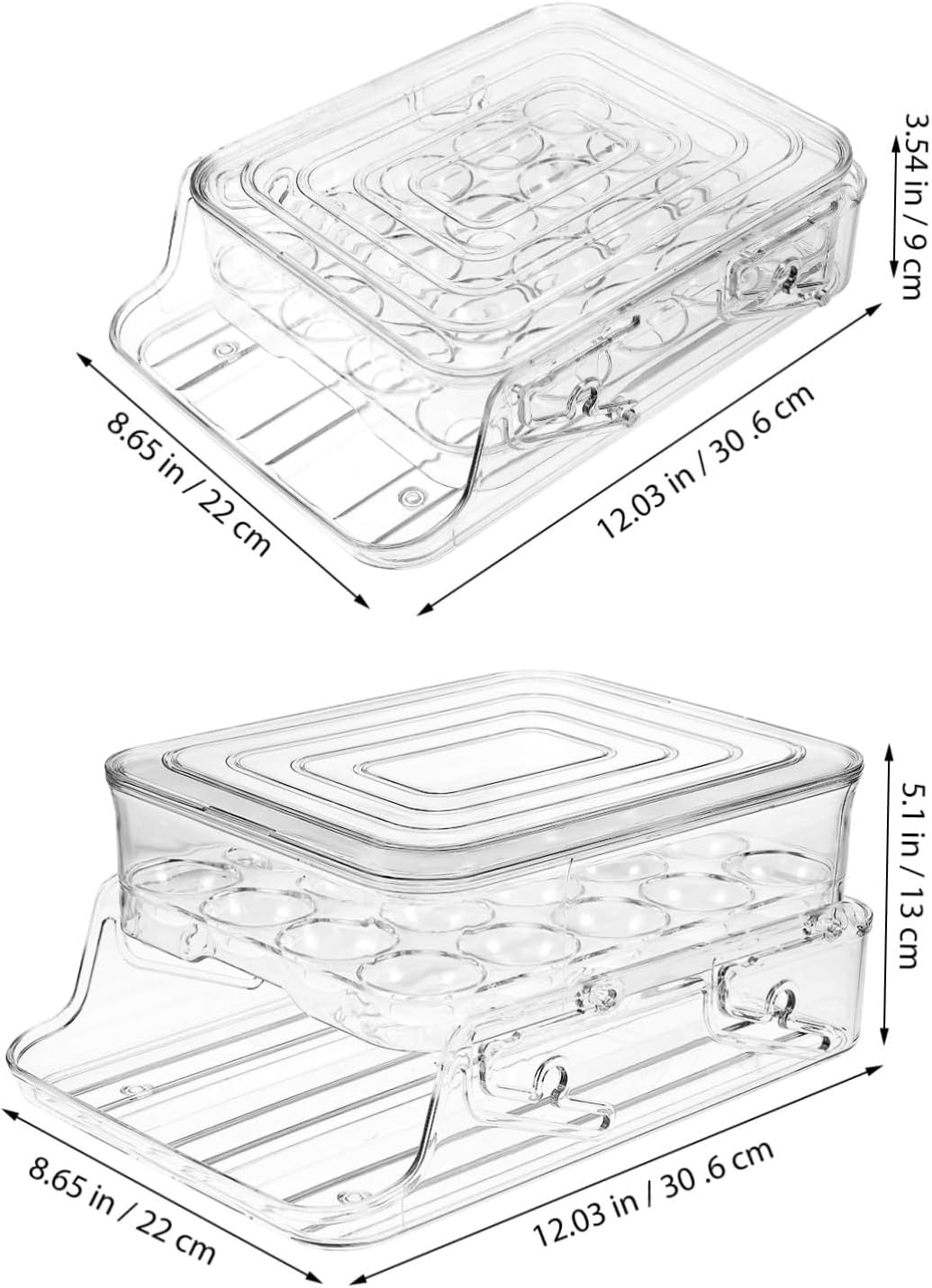 3.54 in / 9 cm

8.65 in / 22 cm

12.03 in / 30 .6 cm

5.1 in / 13 cm

8.65 in / 22 cm

12.03 in / 30 .6 cm