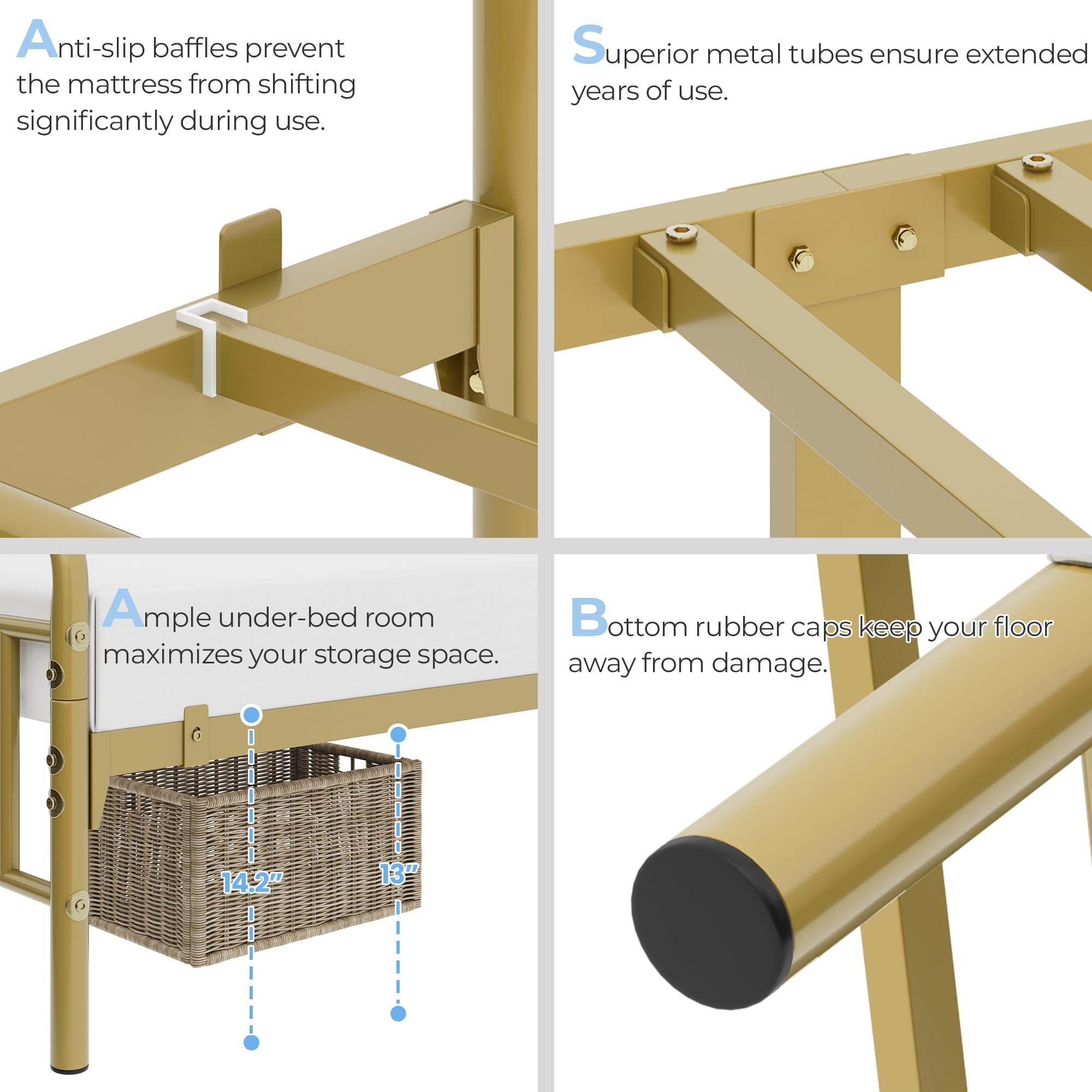 Anti-slip baffles prevent the mattress from shifting significantly during use.

Superior metal tubes ensure extended years of use.

Ample under-bed room maximizes your storage space.

14.2"

13"

Bottom rubber caps keep your floor away from damage.