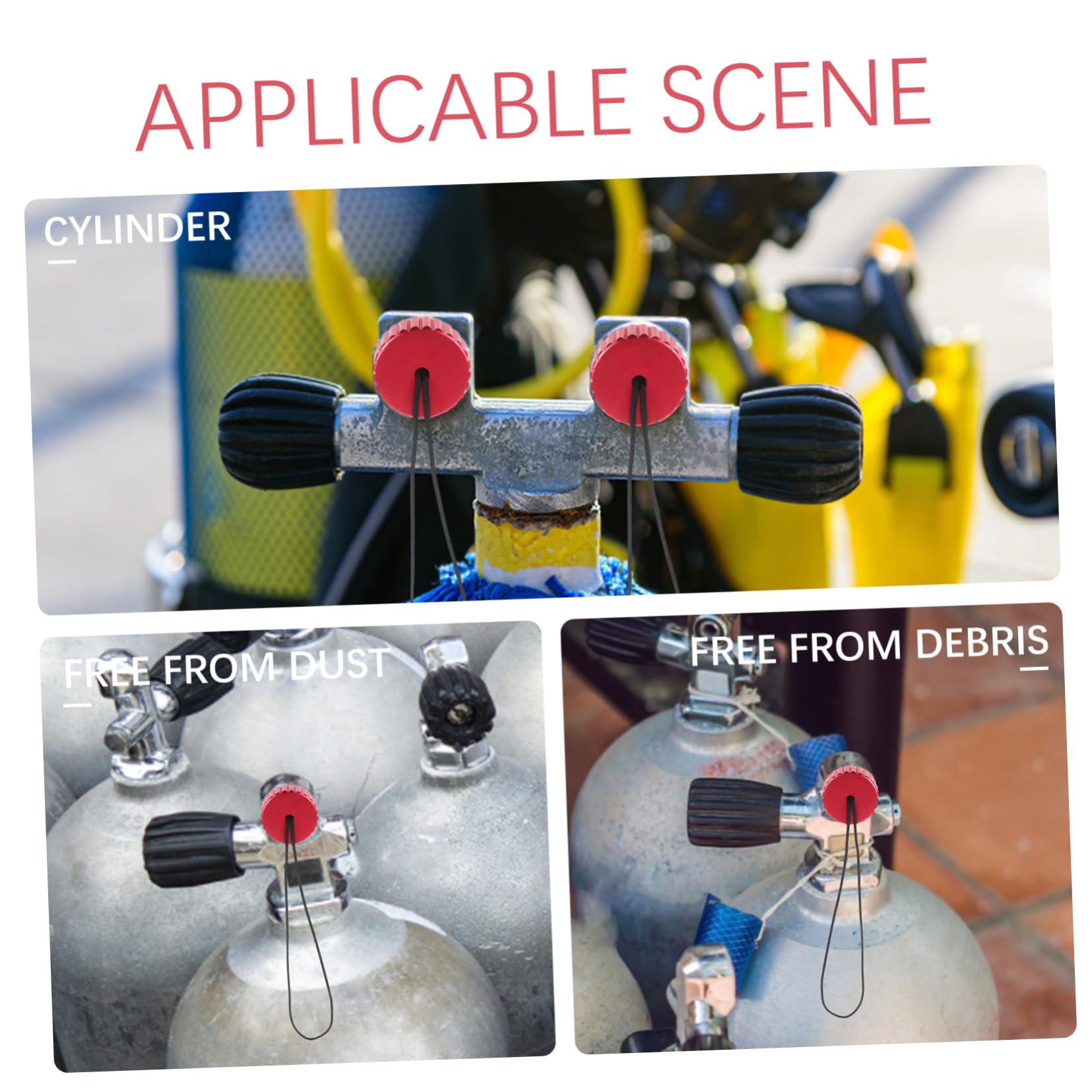 APPLICABLE SCENE

CYLINDER

FREE FROM DUST

FREE FROM DEBRIS