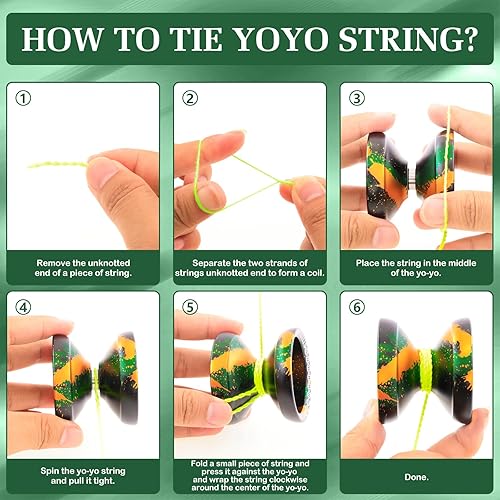 HOW TO TIE YOYO STRING?

①

Remove the unknotted end of a piece of string.

②

Separate the two strands of strings unknotted end to form a coil.

③

Place the string in the middle of the yo-yo.

④

Spin the yo-yo string and pull it tight.

⑤

Fold a small piece of string and press it against the yo-yo and wrap the string clockwise around the center of the yo-yo.

⑥

Done.