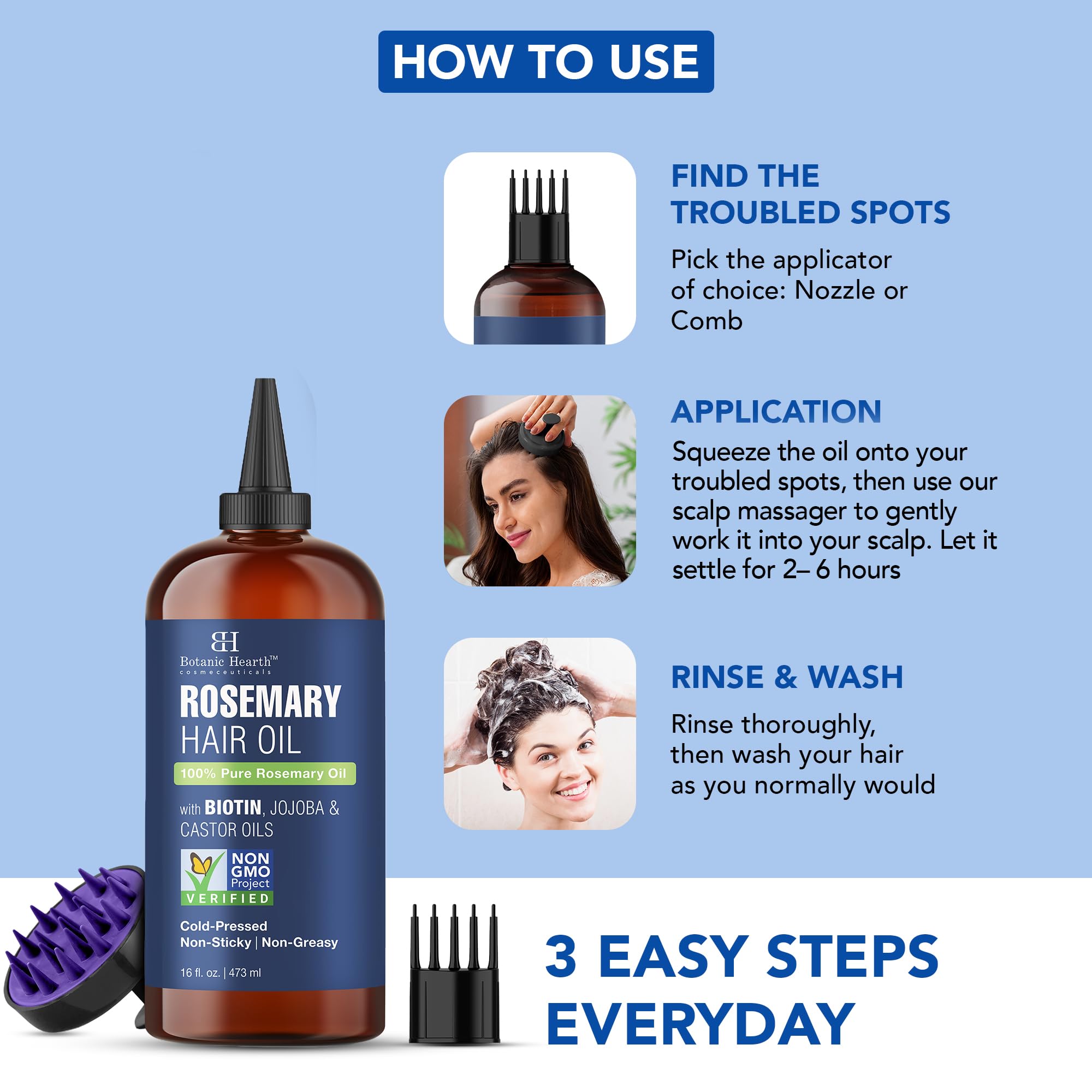 HOW TO USE

FIND THE TROUBLED SPOTS

Pick the applicator of choice: Nozzle or Comb

APPLICATION

Squeeze the oil onto your troubled spots, then use our scalp massager to gently work it into your scalp. Let it settle for 2– 6 hours

RINSE & WASH

Rinse thoroughly, then wash your hair as you normally would

BH
Botanic Hearth™
cosmeceuticals

ROSEMARY
HAIR OIL

100% Pure Rosemary Oil

with BIOTIN, JOJOBA & CASTOR OILS

NON GMO Project VERIFIED

Cold-Pressed
Non-Sticky | Non-Greasy

16 fl. oz. | 473 ml

3 EASY STEPS EVERYDAY