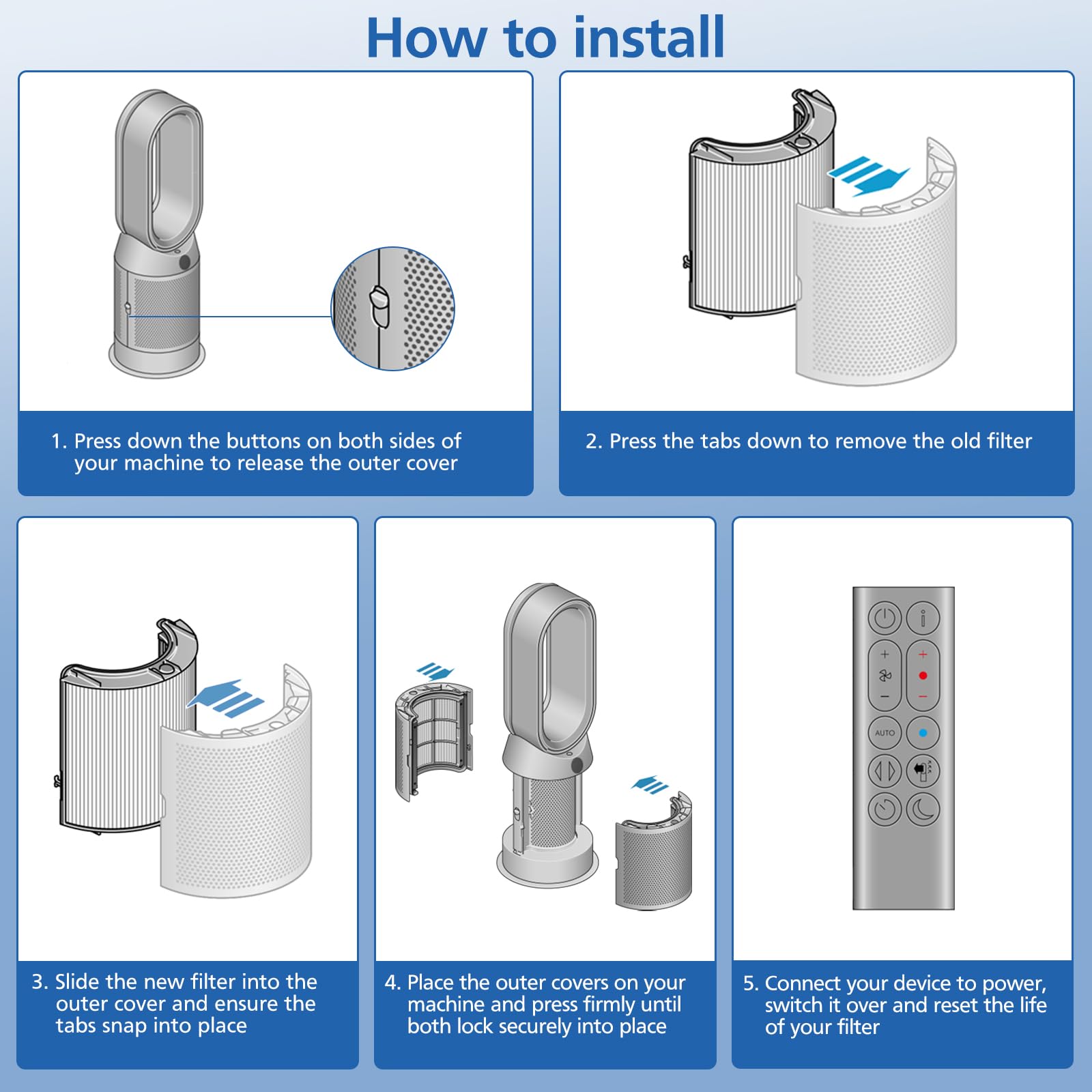 How to install

1. Press down the buttons on both sides of your machine to release the outer cover

2. Press the tabs down to remove the old filter

AUTO

3. Slide the new filter into the outer cover and ensure the tabs snap into place

4. Place the outer covers on your machine and press firmly until both lock securely into place

5. Connect your device to power, switch it over and reset the life of your filter