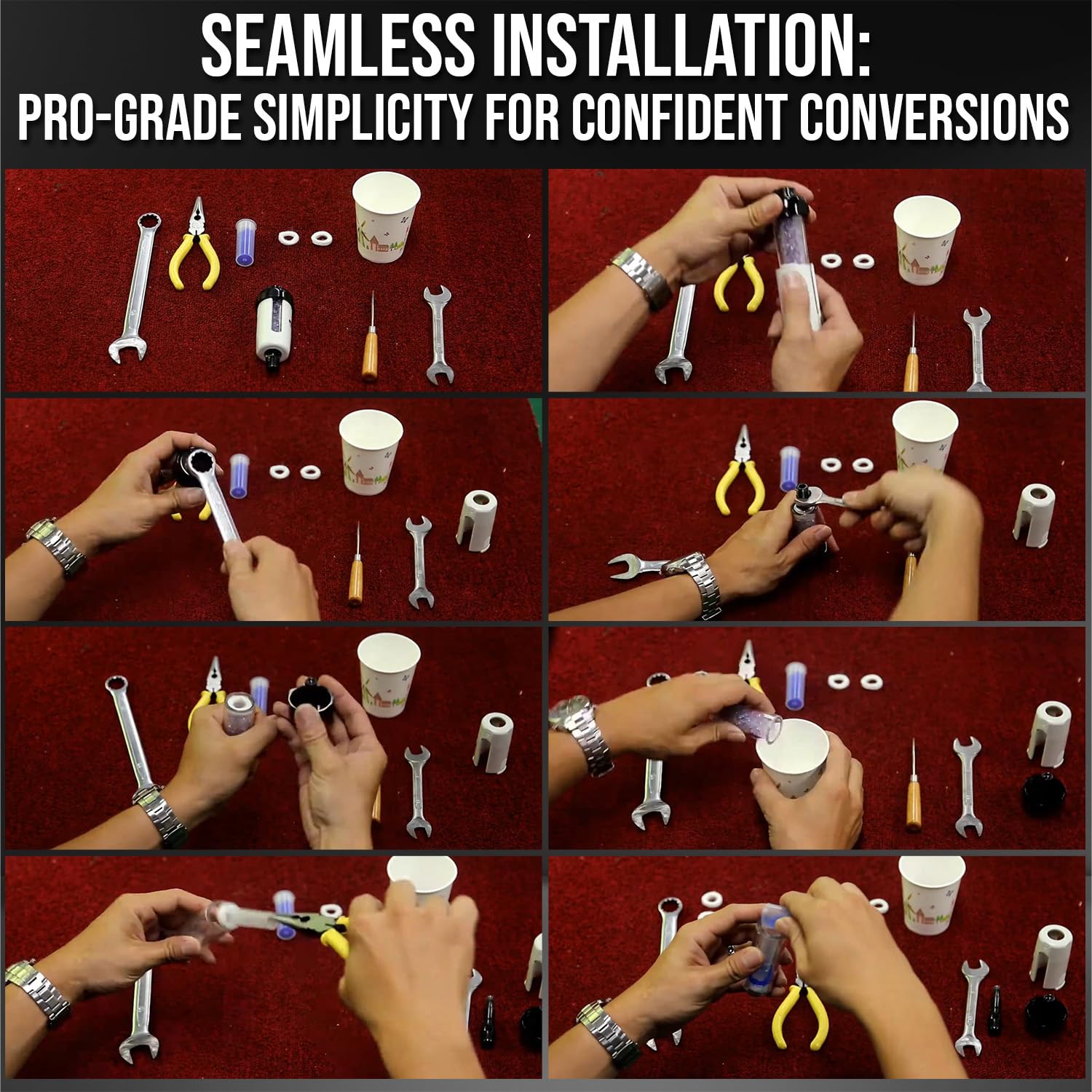 SEAMLESS INSTALLATION:
PRO-GRADE SIMPLICITY FOR CONFIDENT CONVERSIONS