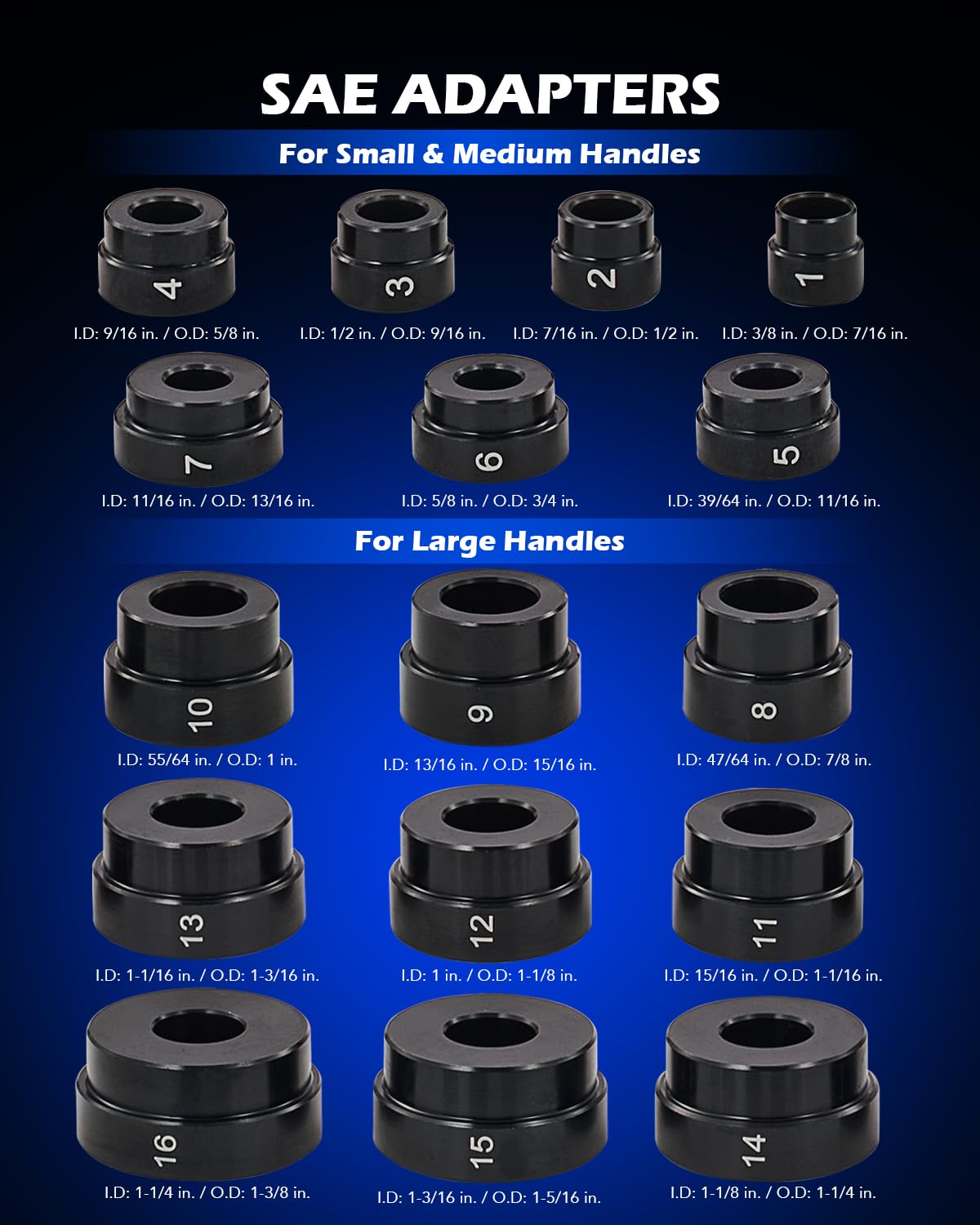 SAE ADAPTERS

For Small & Medium Handles

4
I.D: 9/16 in. / O.D: 5/8 in.

3
I.D: 1/2 in. / O.D: 9/16 in.

2
I.D: 7/16 in. / O.D: 1/2 in.

1
I.D: 3/8 in. / O.D: 7/16 in.

7
I.D: 11/16 in. / O.D: 13/16 in.

6
I.D: 5/8 in. / O.D: 3/4 in.

5
I.D: 39/64 in. / O.D: 11/16 in.

For Large Handles

10
I.D: 55/64 in. / O.D: 1 in.

9
I.D: 13/16 in. / O.D: 15/16 in.

8
I.D: 47/64 in. / O.D: 7/8 in.

13
I.D: 1-1/16 in. / O.D: 1-3/16 in.

12
I.D: 1 in. / O.D: 1-1/8 in.

11
I.D: 15/16 in. / O.D: 1-1/16 in.

16
I.D: 1-1/4 in. / O.D: 1-3/8 in.

15
I.D: 1-3/16 in. / O.D: 1-5/16 in.

14
I.D: 1-1/8 in. / O.D: 1-1/4 in.