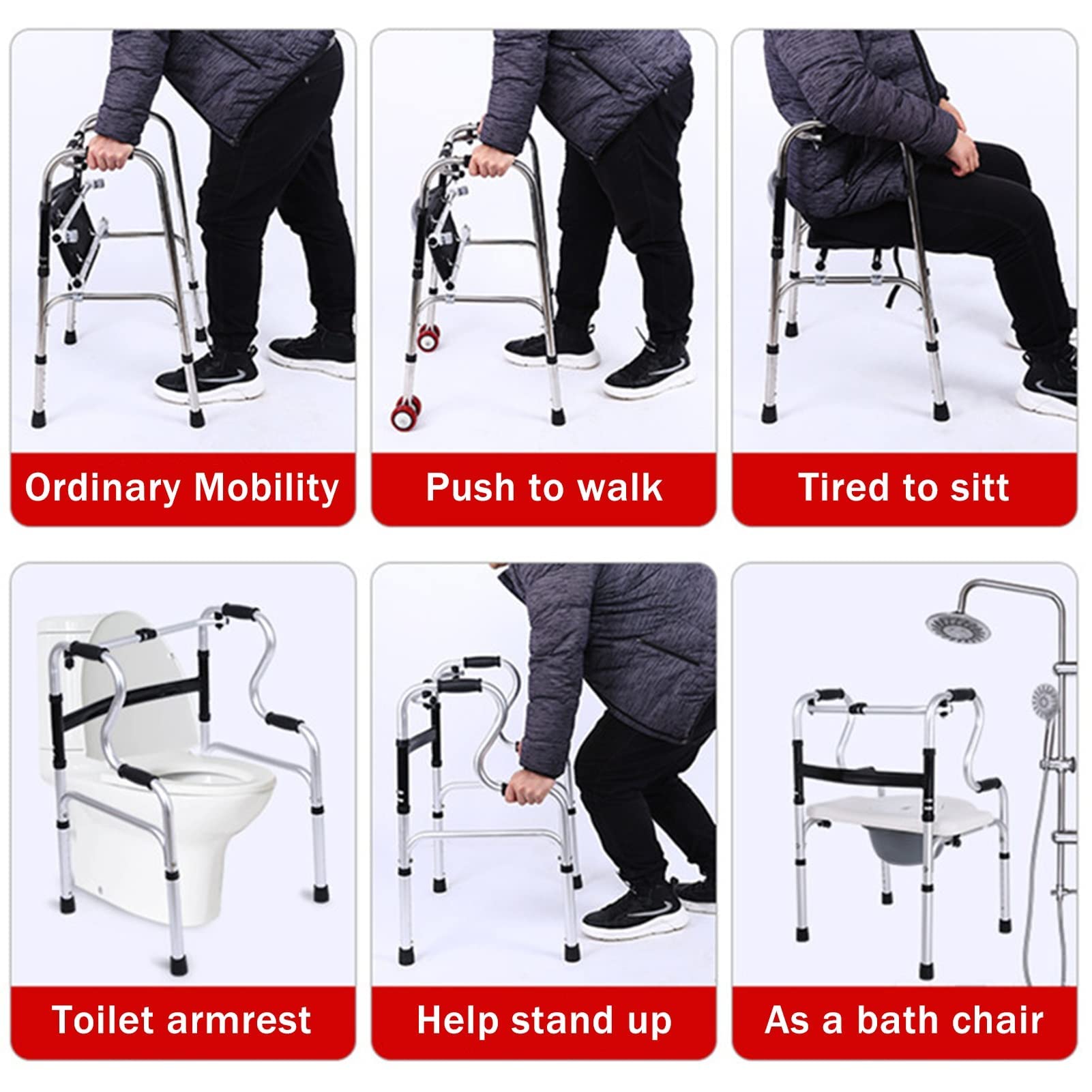 Ordinary Mobility

Push to walk

Tired to sitt

Toilet armrest

Help stand up

As a bath chair