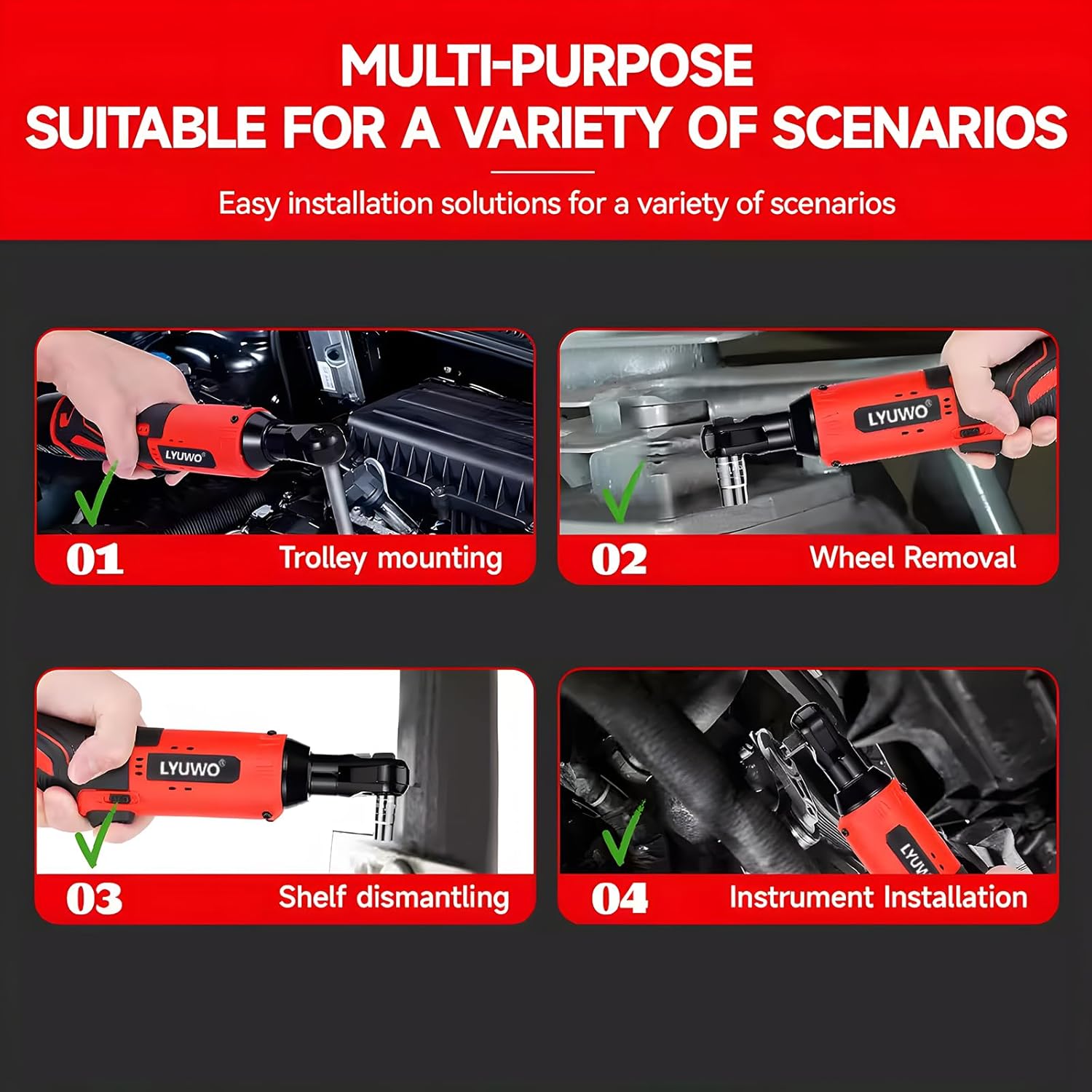 MULTI-PURPOSE
SUITABLE FOR A VARIETY OF SCENARIOS

Easy installation solutions for a variety of scenarios

LYUWO®

01 Trolley mounting

LYUWO®

02 Wheel Removal

LYUWO®

03 Shelf dismantling

LYUW

04 Instrument Installation