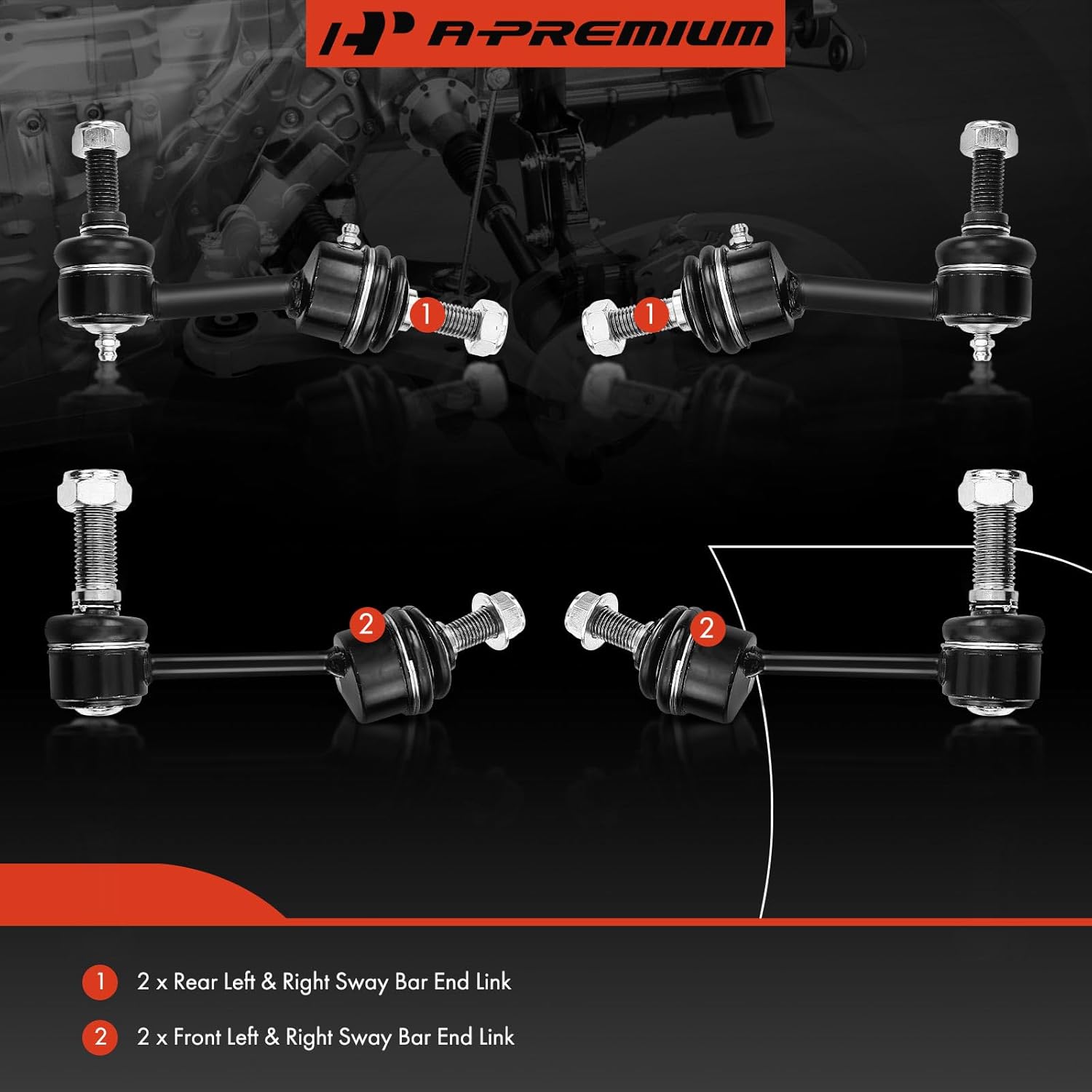 A-PREMIUM

1

1

2

2

1 2 x Rear Left & Right Sway Bar End Link

2 2 x Front Left & Right Sway Bar End Link