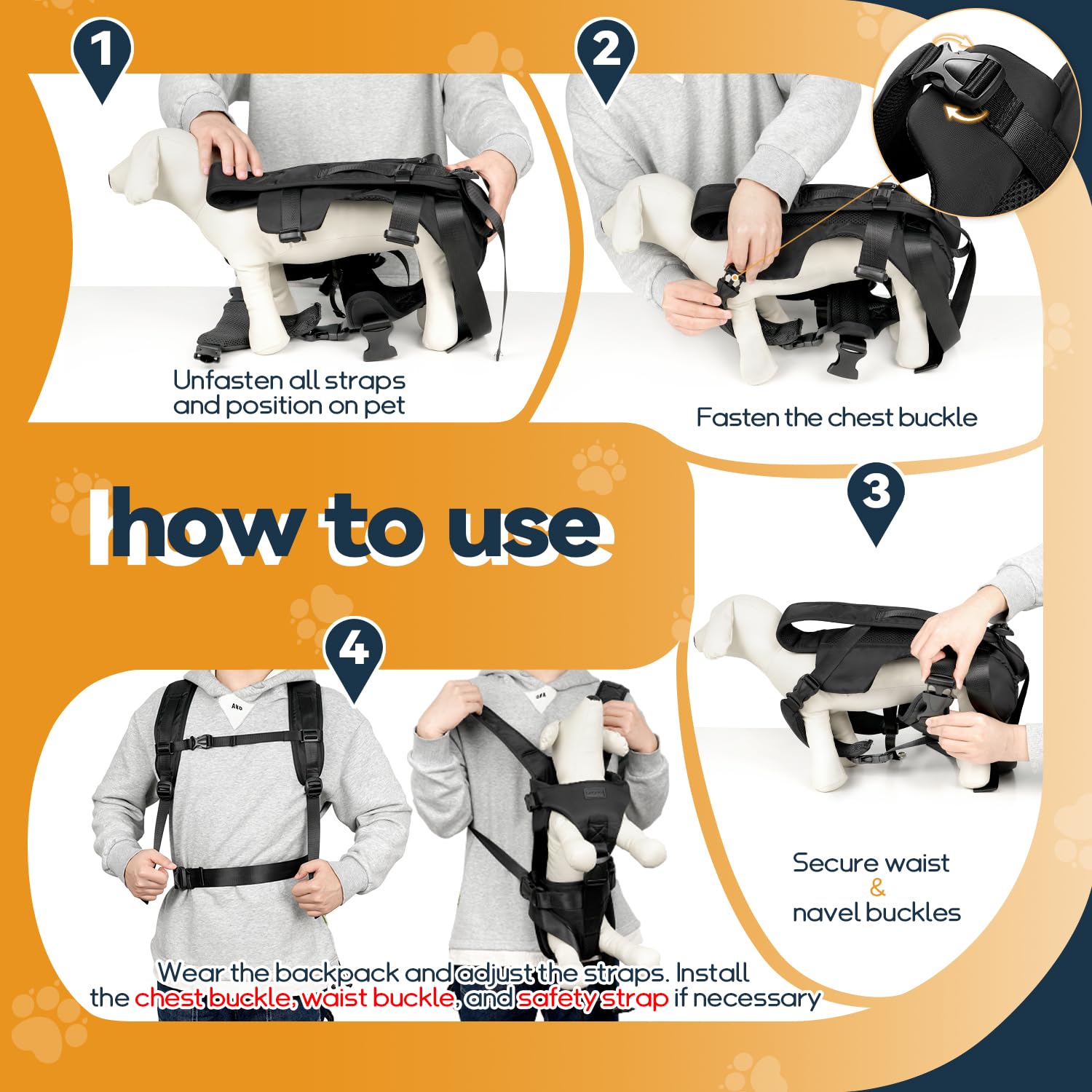 1

Unfasten all straps and position on pet

2

Fasten the chest buckle

how to use

3

Secure waist & navel buckles

4

AND

Wear the backpack and adjust the straps. Install the chest buckle, waist buckle, and safety strap if necessary