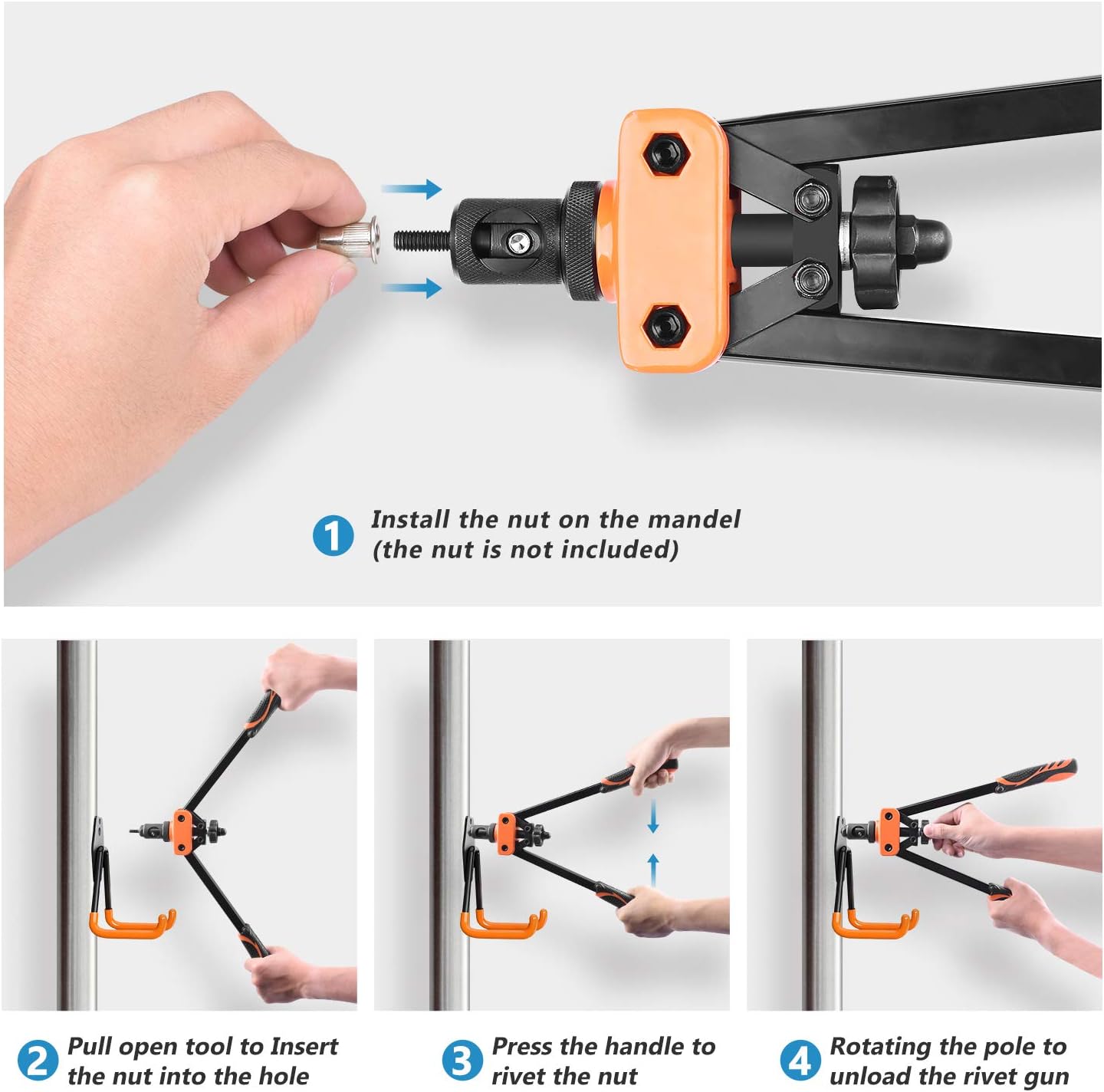 1 Install the nut on the mandel (the nut is not included)

2 Pull open tool to Insert the nut into the hole

3 Press the handle to rivet the nut

4 Rotating the pole to unload the rivet gun