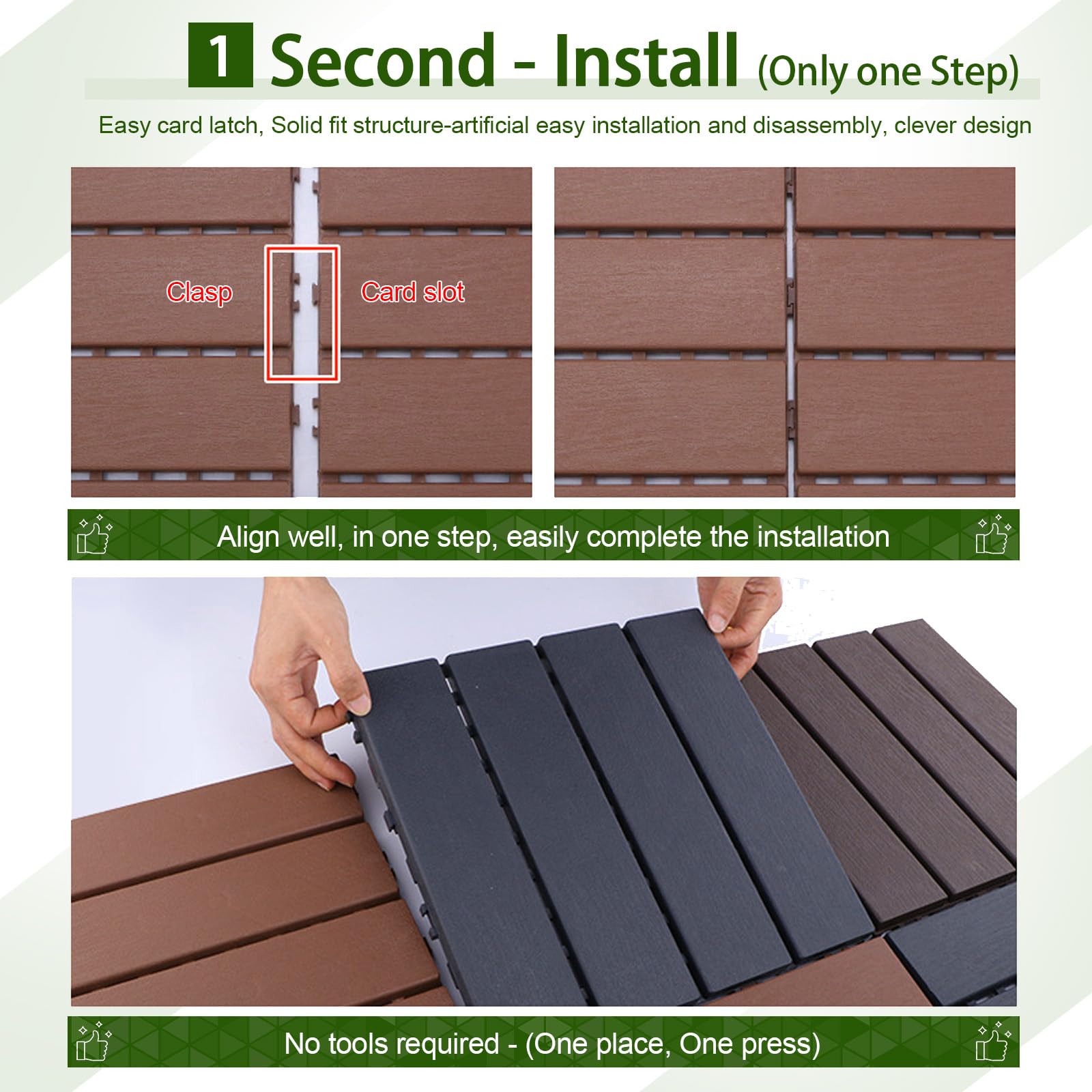 1 Second - Install (Only one Step)

Easy card latch, Solid fit structure-artificial easy installation and disassembly, clever design

Clasp

Card slot

Align well, in one step, easily complete the installation

No tools required - (One place, One press)