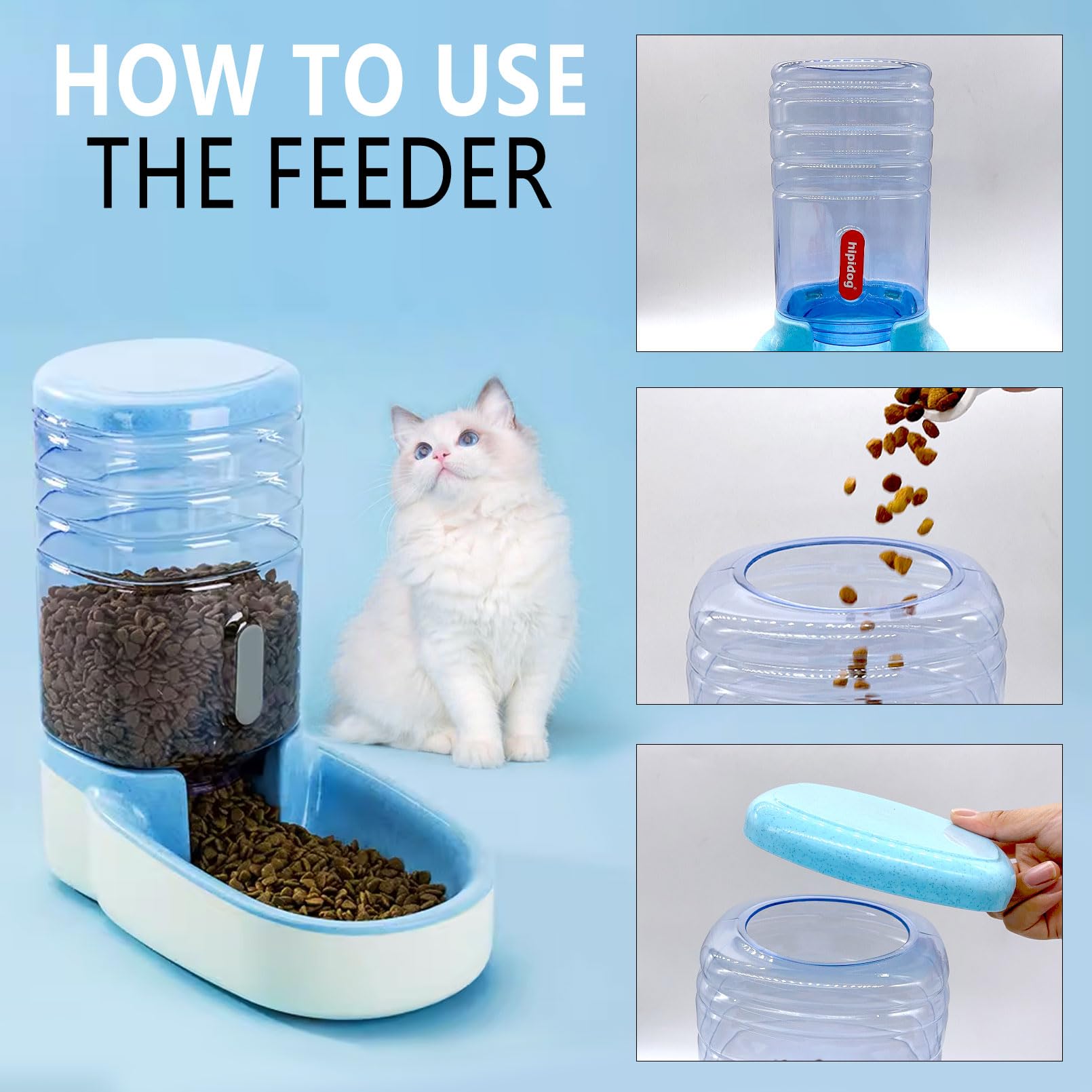 HOW TO USE
THE FEEDER

hipidog