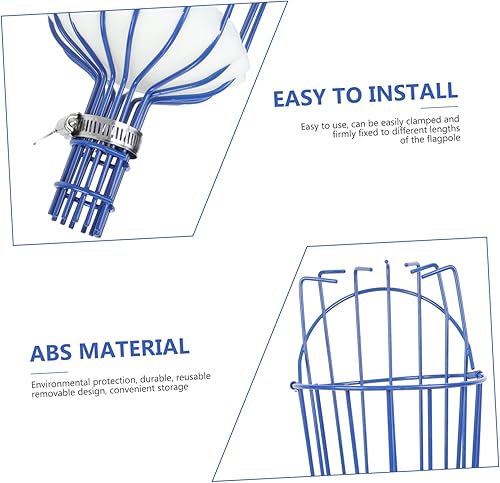 EASY TO INSTALL

Easy to use, can be easily clamped and firmly fixed to different lengths of the flagpole

ABS MATERIAL

Environmental protection, durable, reusable removable design, convenient storage