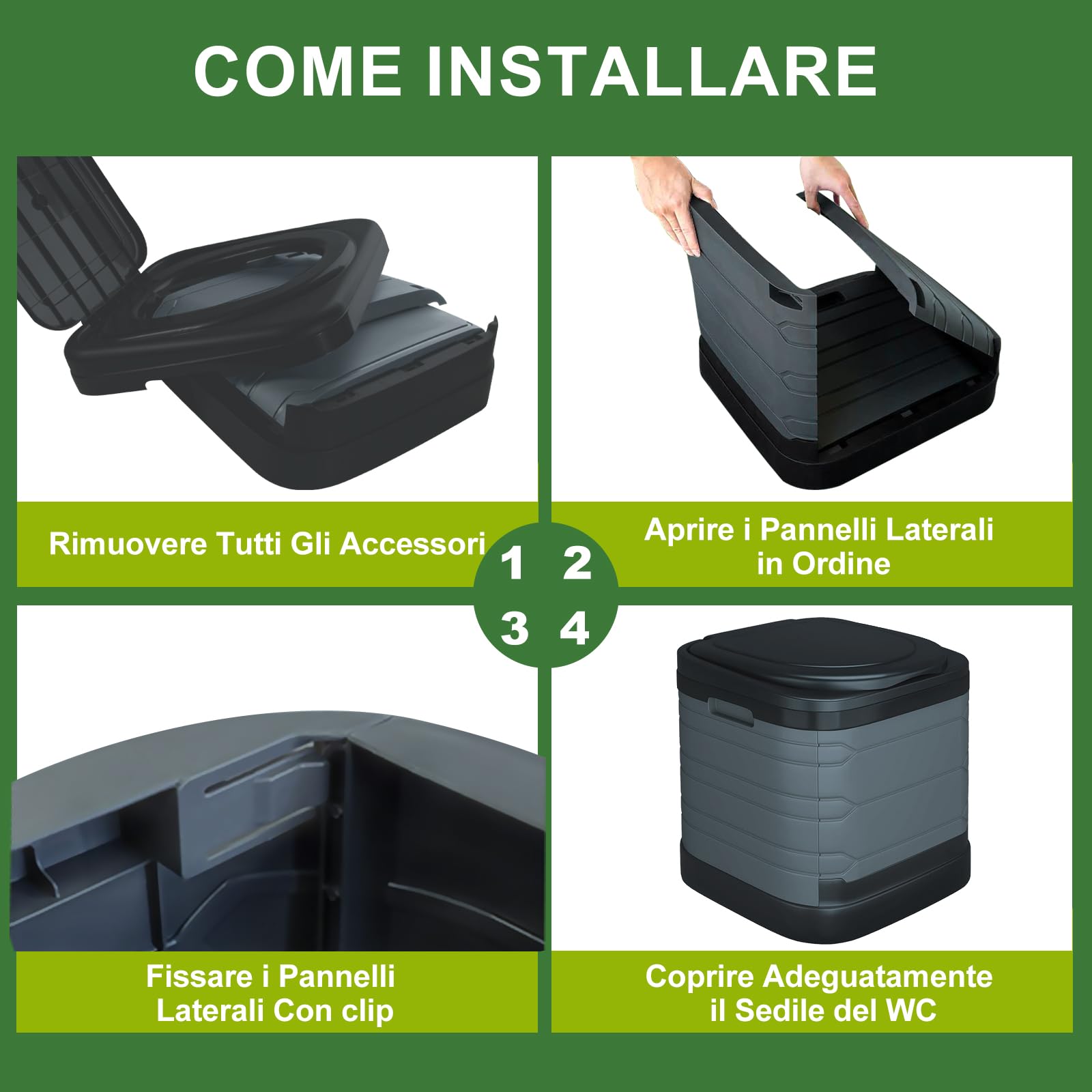 COME INSTALLARE

Rimuovere Tutti Gli Accessori

1 2

Aprire i Pannelli Laterali in Ordine

3 4

Fissare i Pannelli Laterali Con clip

Coprire Adeguatamente il Sedile del WC