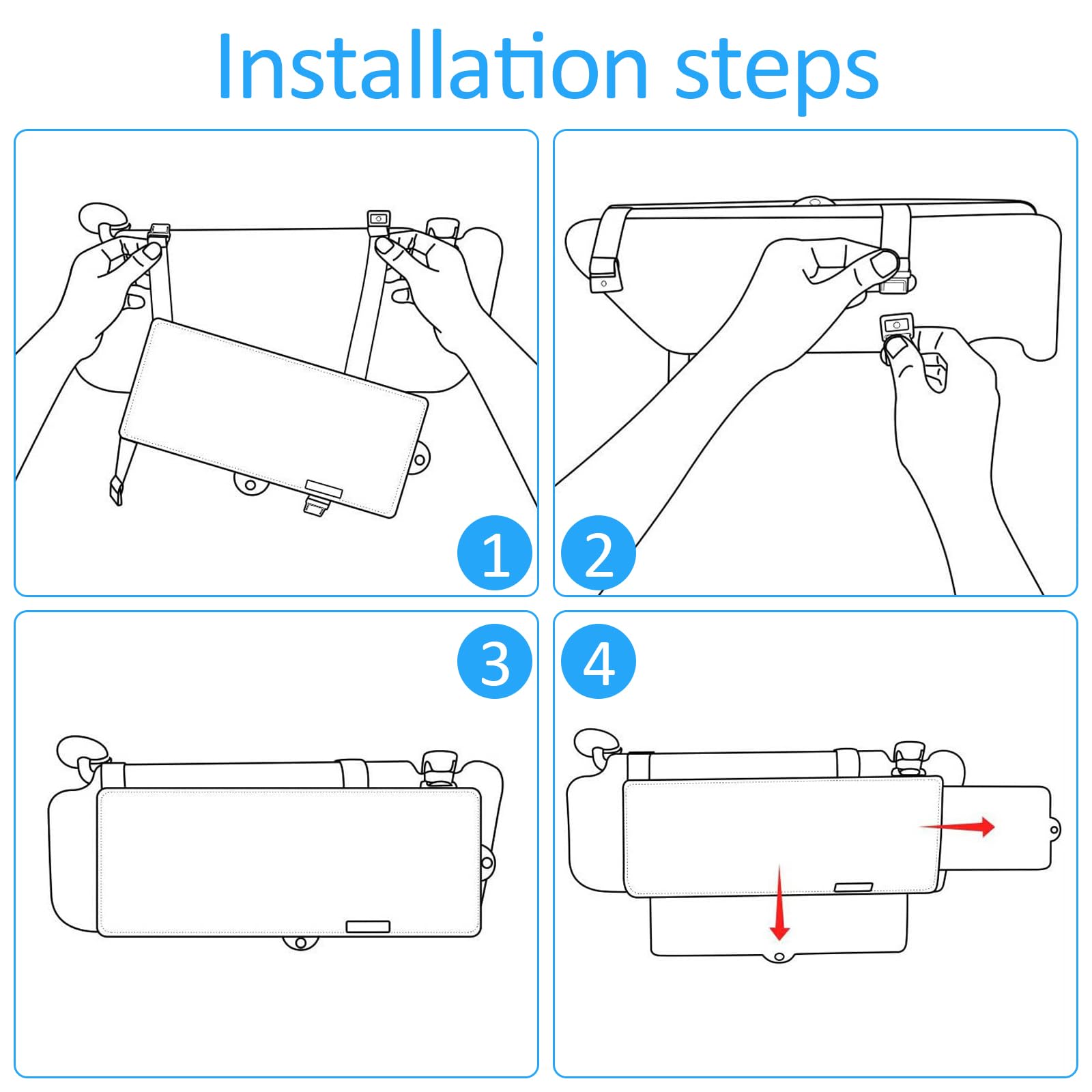 Installation steps

1

2

3

4