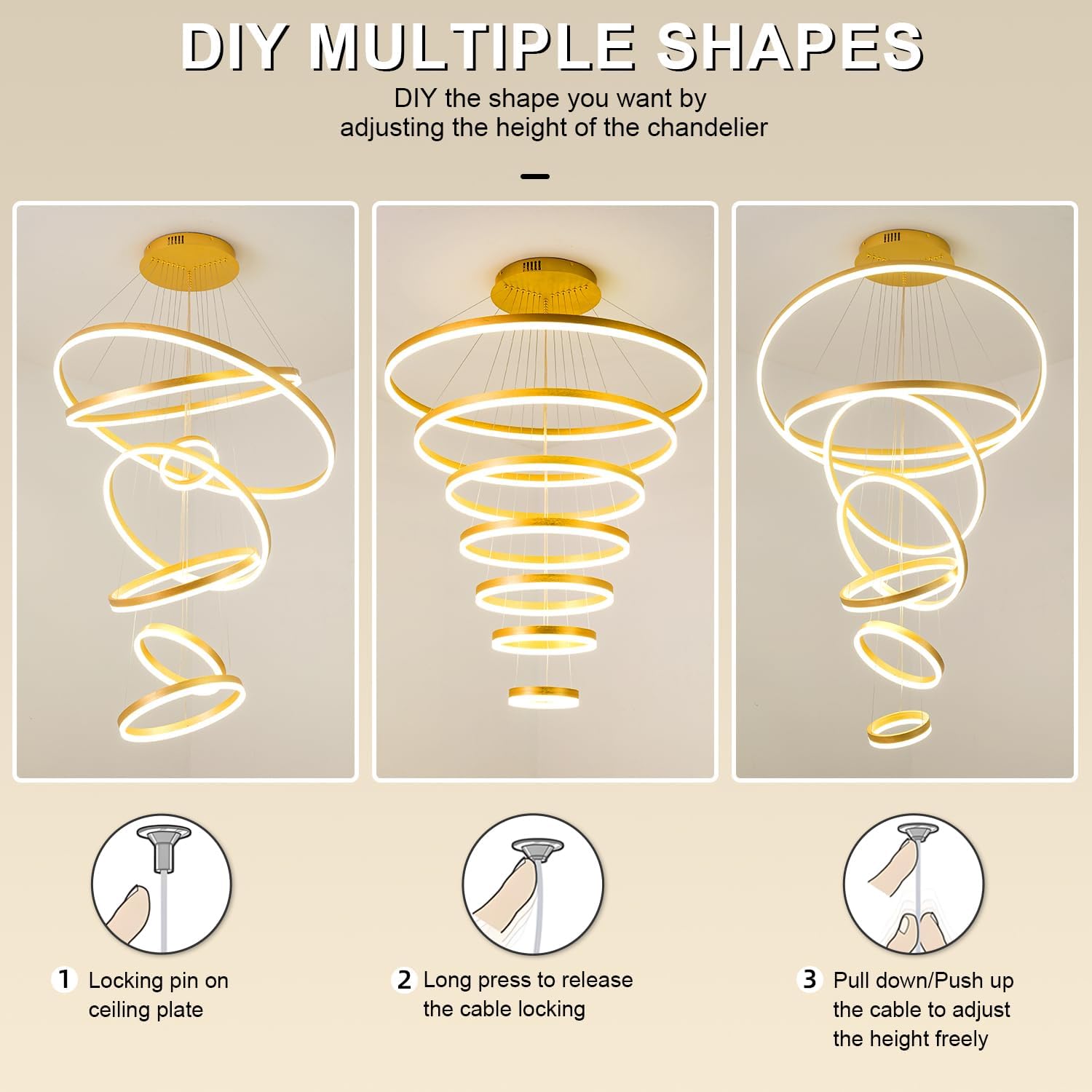 DIY MULTIPLE SHAPES

DIY the shape you want by adjusting the height of the chandelier

1 Locking pin on ceiling plate

2 Long press to release the cable locking

3 Pull down/Push up the cable to adjust the height freely