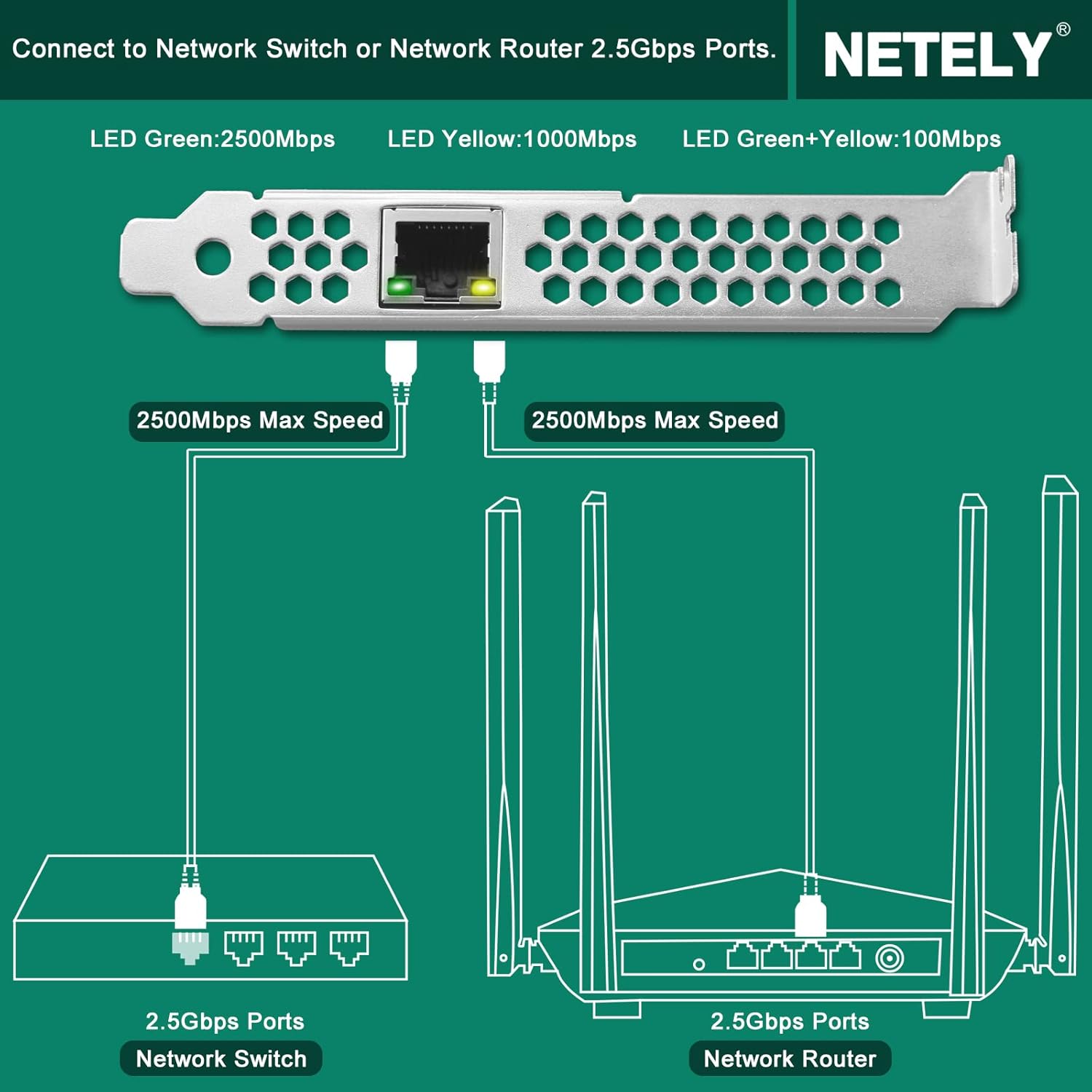 Connect to Network Switch or Network Router 2.5Gbps Ports.

NETELY®

LED Green:2500Mbps

LED Yellow:1000Mbps

LED Green+Yellow:100Mbps

2500Mbps Max Speed

2500Mbps Max Speed

2.5Gbps Ports

Network Switch

2.5Gbps Ports

Network Router