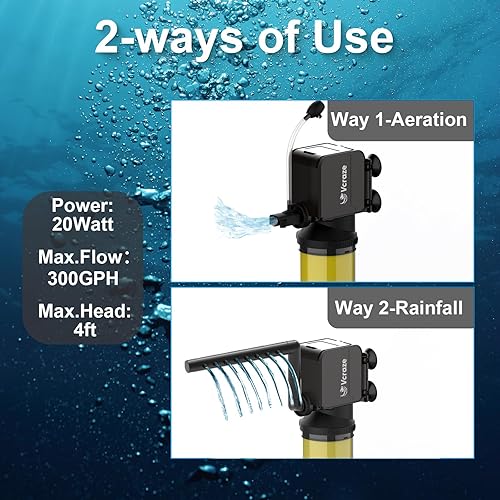 2-ways of Use

Power: 20Watt

Max.Flow: 300GPH

Max.Head: 4ft

Way 1-Aeration

Vcraze

Way 2-Rainfall

Vcraze