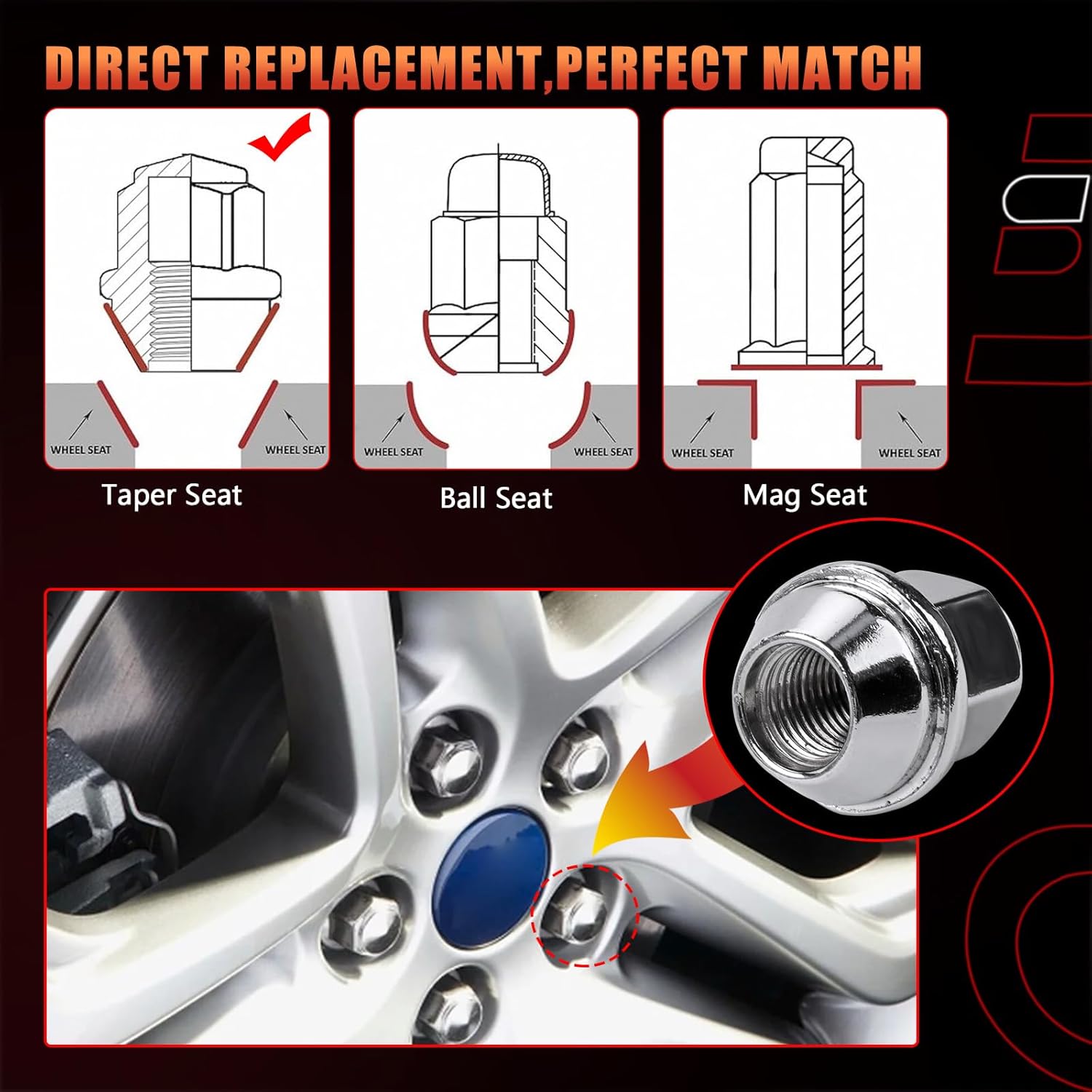 DIRECT REPLACEMENT,PERFECT MATCH

WHEEL SEAT

WHEEL SEAT

Taper Seat

WHEEL SEAT

WHEEL SEAT

Ball Seat

WHEEL SEAT

WHEEL SEAT

Mag Seat