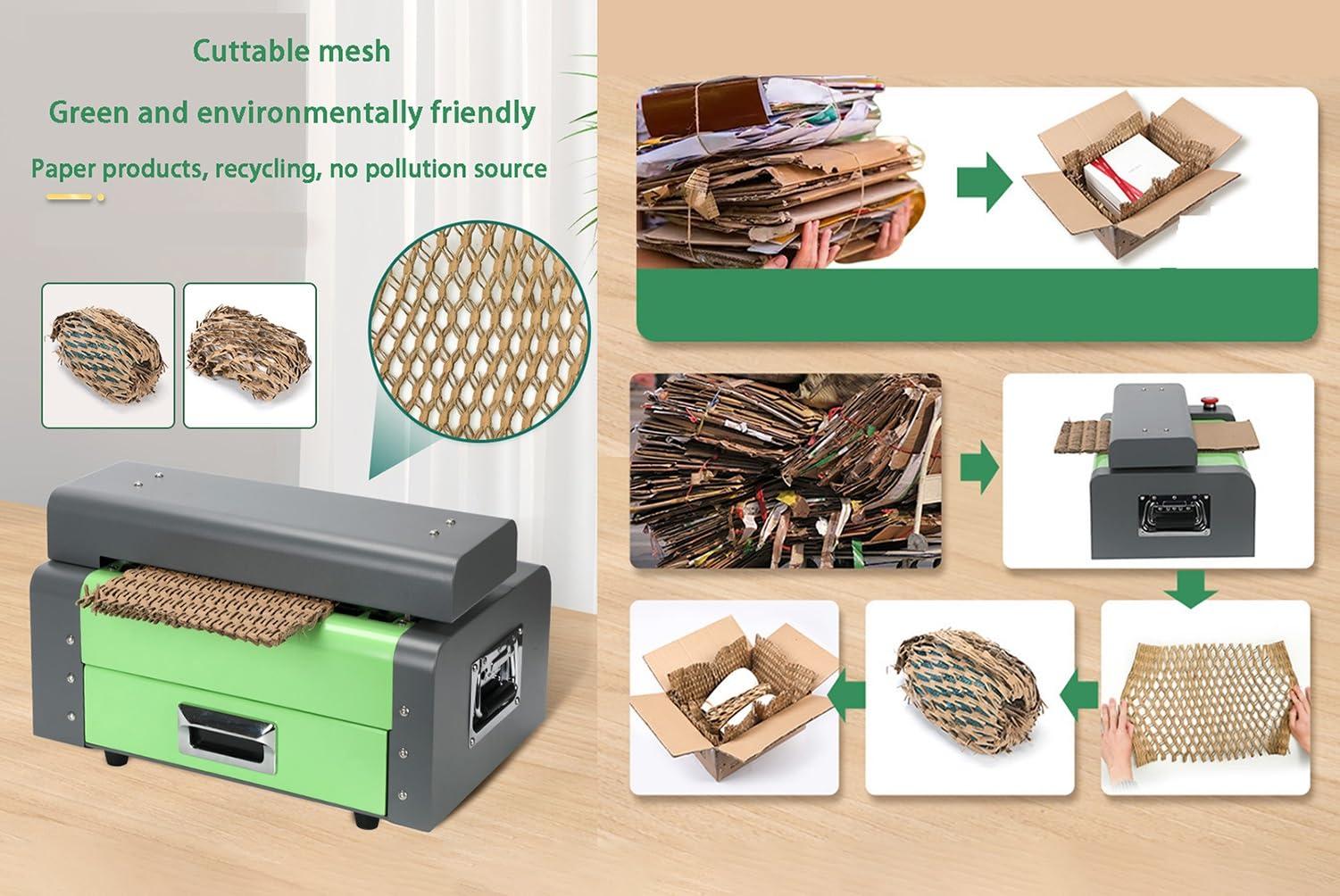 Cuttable mesh

Green and environmentally friendly

Paper products, recycling, no pollution source