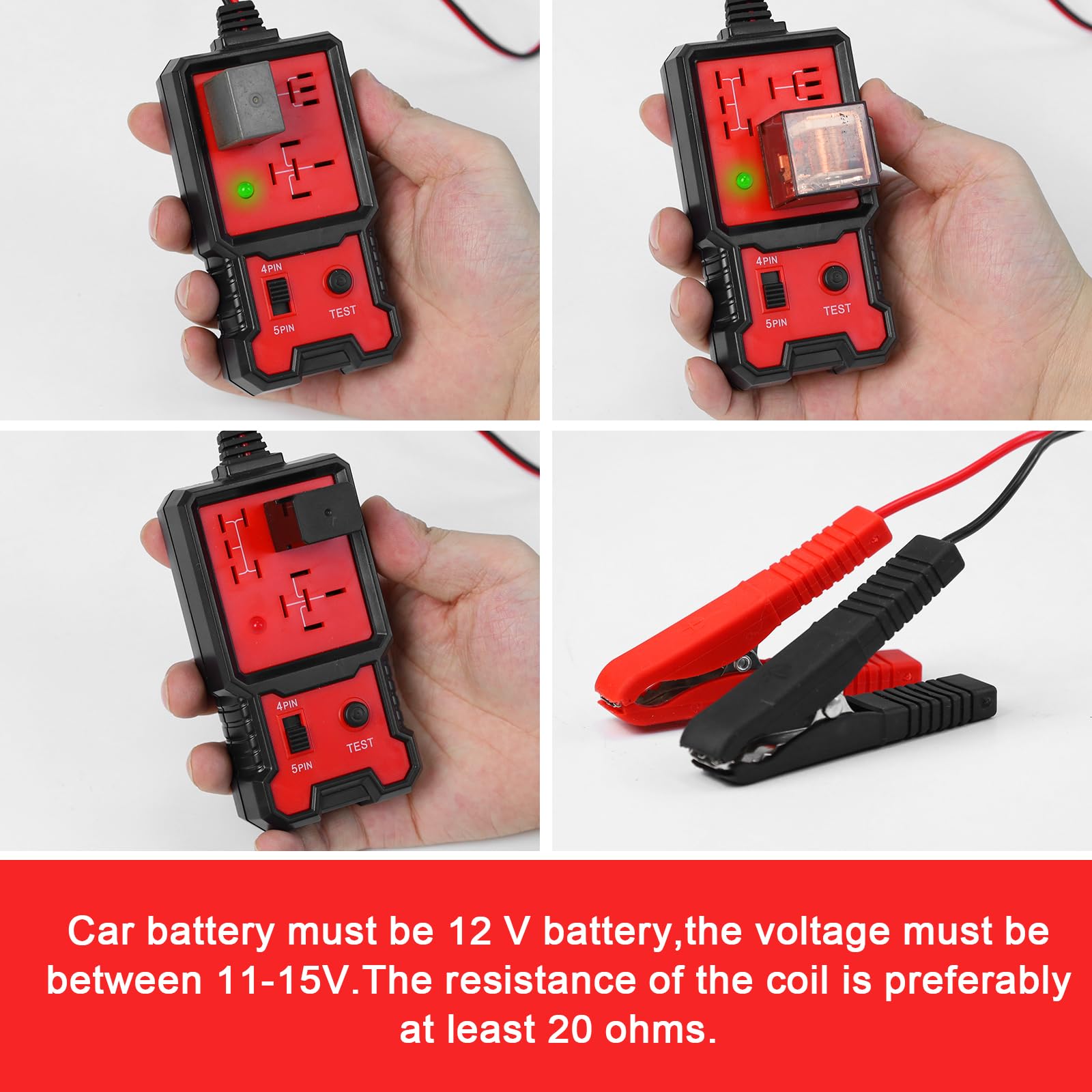 4PIN
5PIN
TEST

4PIN
5PIN
TEST

4PIN
5PIN
TEST

Car battery must be 12 V battery,the voltage must be between 11-15V.The resistance of the coil is preferably at least 20 ohms.