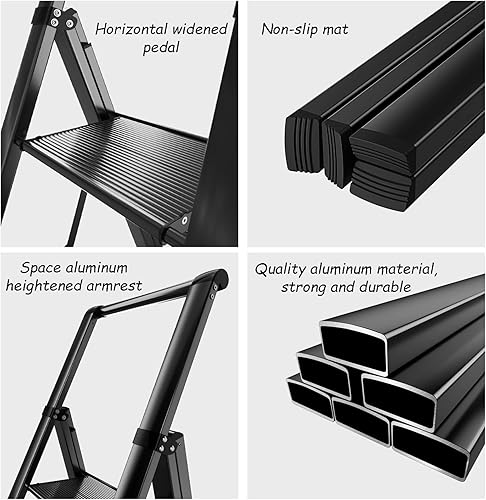 Horizontal widened pedal

Non-slip mat

Space aluminum heightened armrest

Quality aluminum material, strong and durable