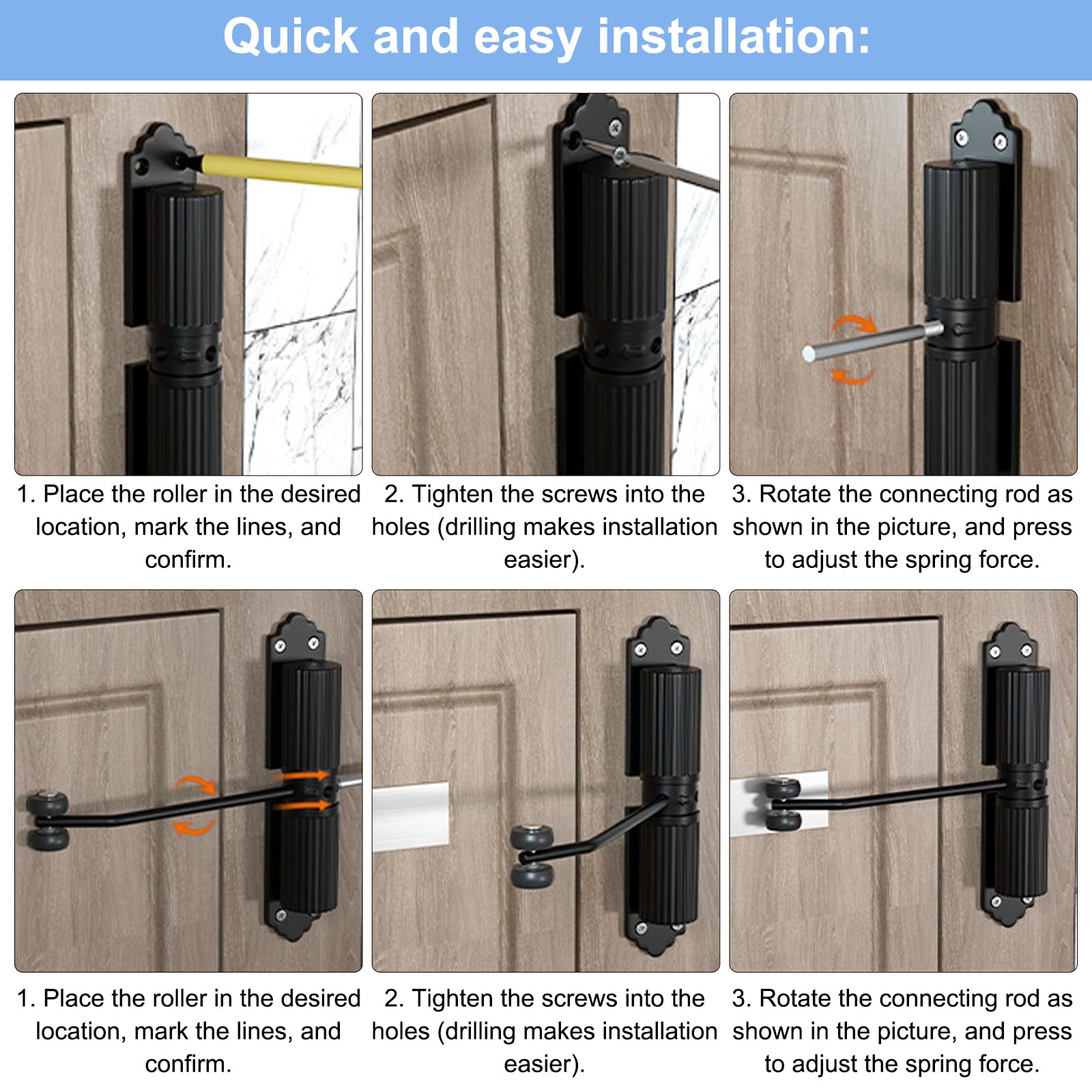 Quick and easy installation:

1. Place the roller in the desired location, mark the lines, and confirm.

2. Tighten the screws into the holes (drilling makes installation easier).

3. Rotate the connecting rod as shown in the picture, and press to adjust the spring force.

1. Place the roller in the desired location, mark the lines, and confirm.

2. Tighten the screws into the holes (drilling makes installation easier).

3. Rotate the connecting rod as shown in the picture, and press to adjust the spring force.