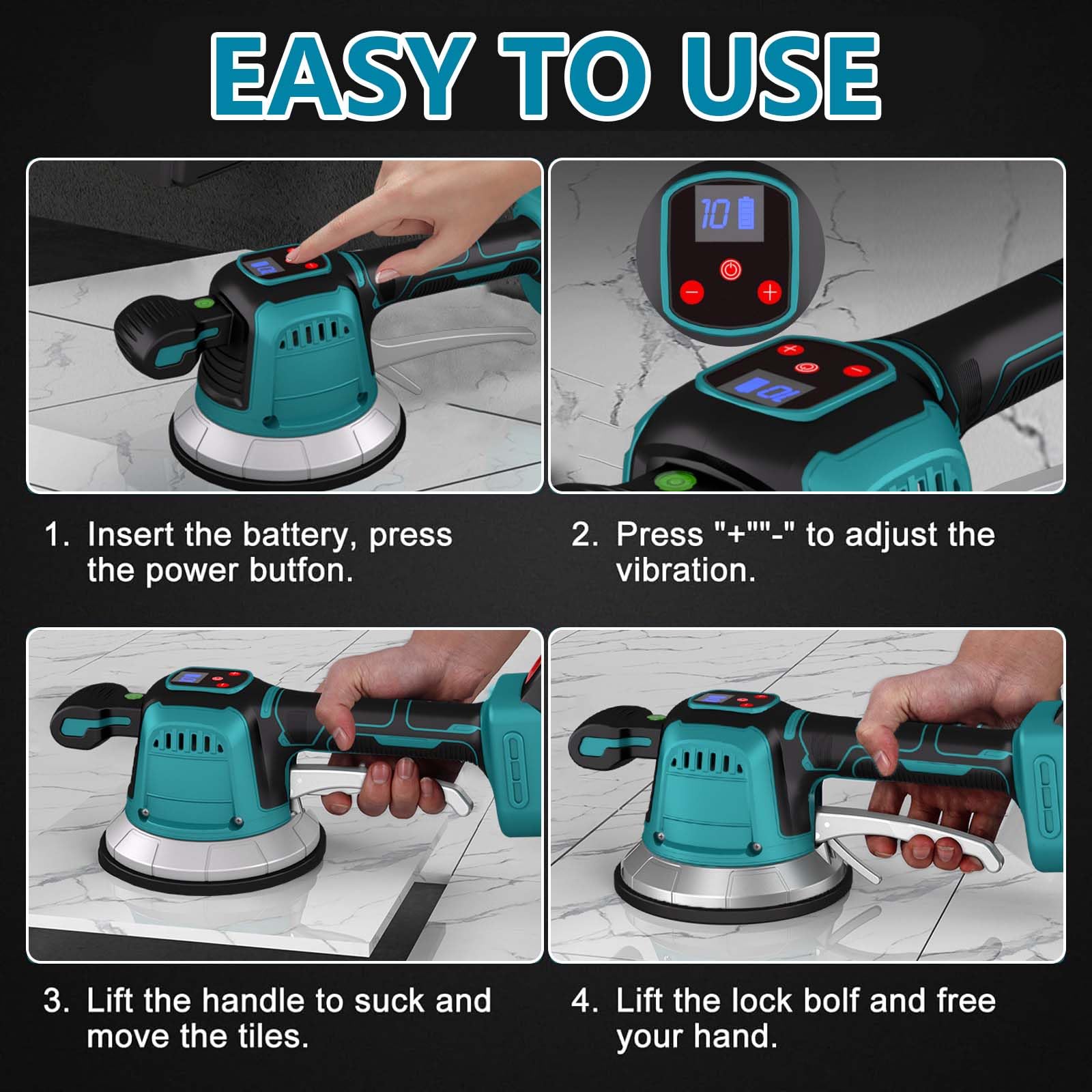 EASY TO USE

10

1. Insert the battery, press the power butfon.

2. Press "+""-" to adjust the vibration.

3. Lift the handle to suck and move the tiles.

4. Lift the lock bolf and free your hand.