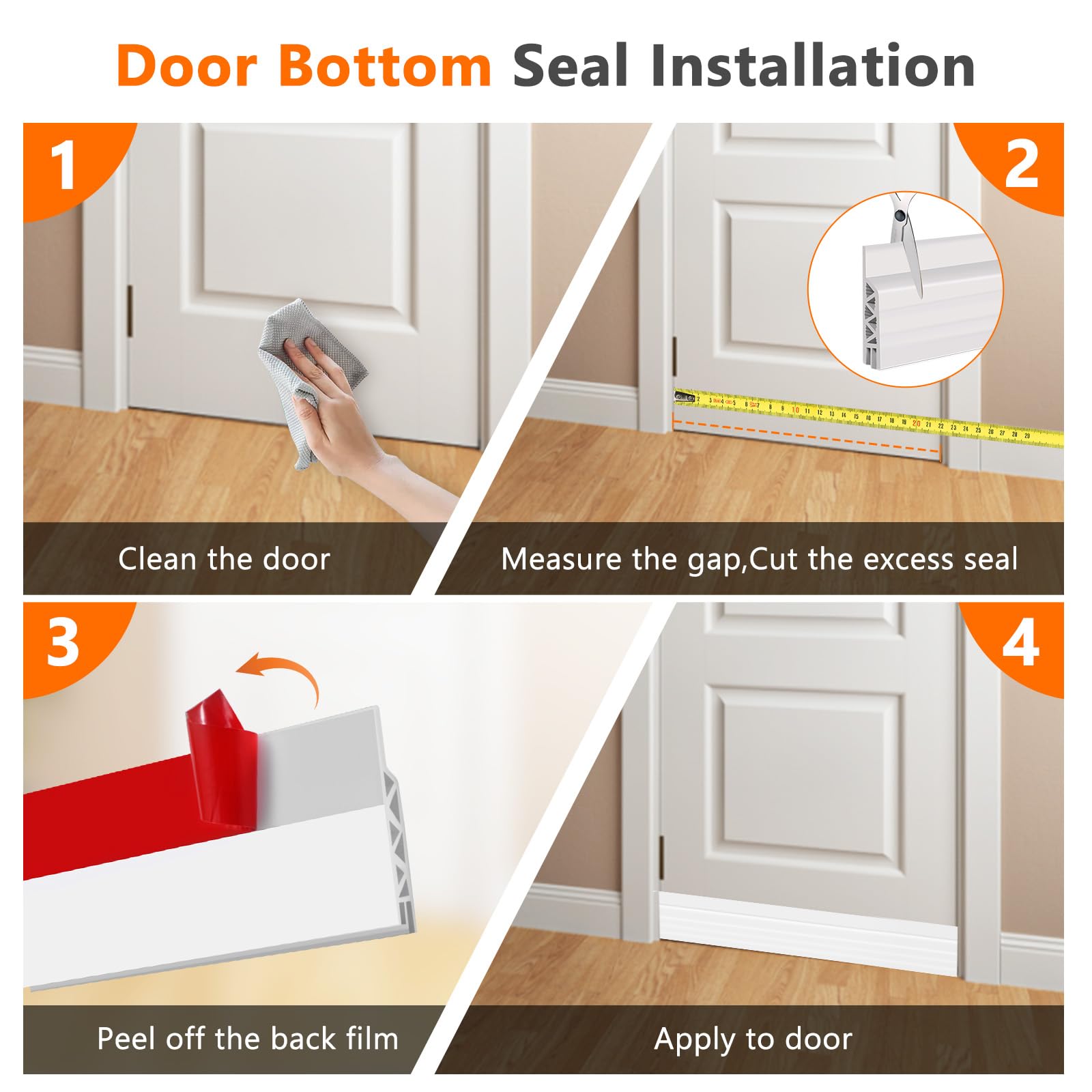 Door Bottom Seal Installation

1

Clean the door

2

Measure the gap,Cut the excess seal

3

Peel off the back film

4

Apply to door